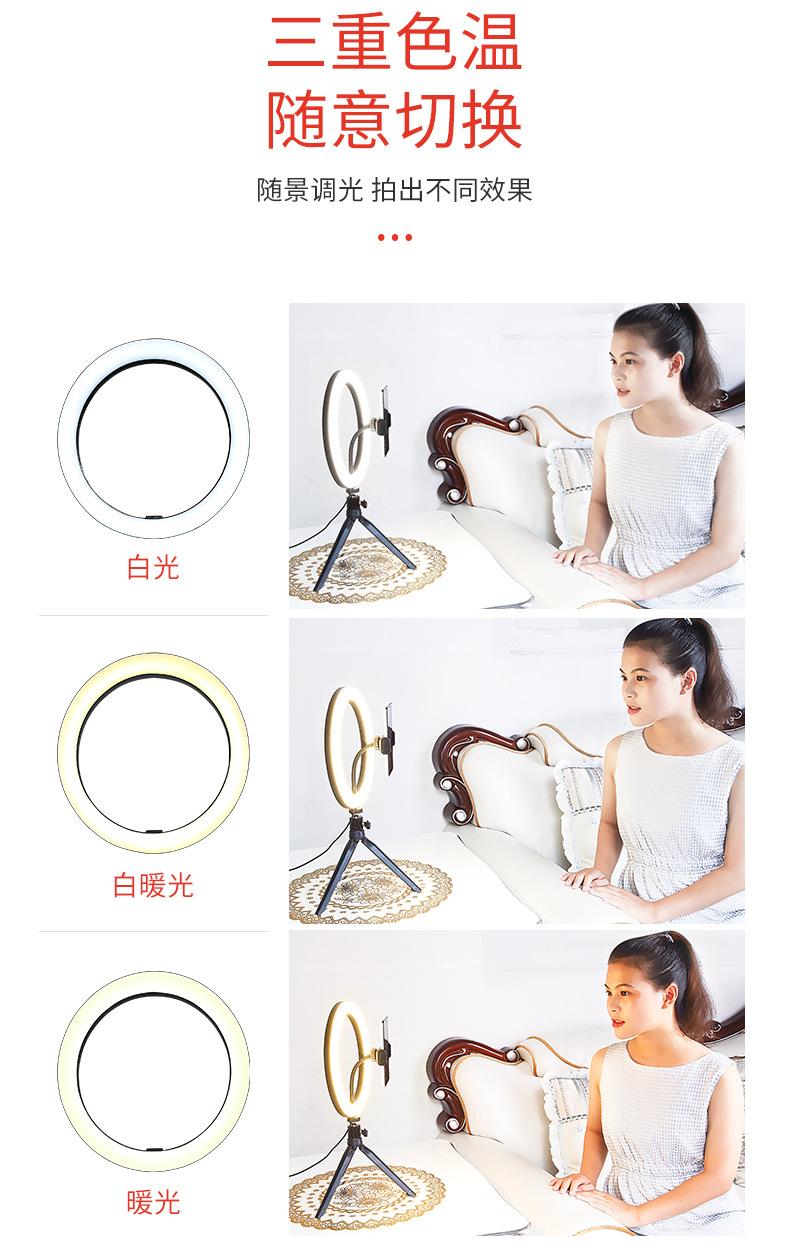 三重色温
随意切换

随景调光 拍出不同效果

白光

白暖光

暖光