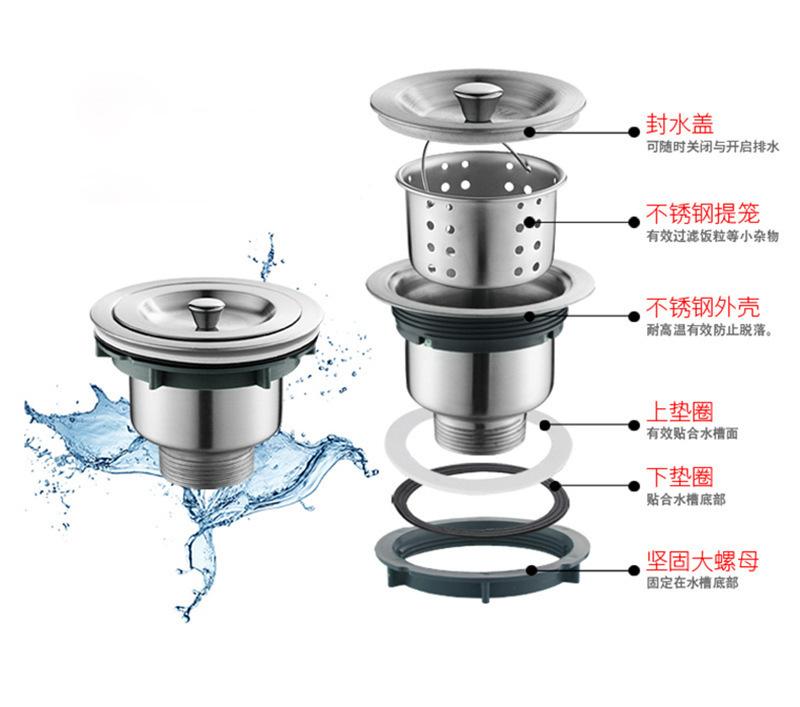 封水盖
可随时关闭与开启排水

不锈钢提笼
有效过滤饭粒等小杂物

不锈钢外壳
耐高温有效防止脱落。

上垫圈
有效贴合水槽面

下垫圈
贴合水槽底部

坚固大螺母
固定在水槽底部