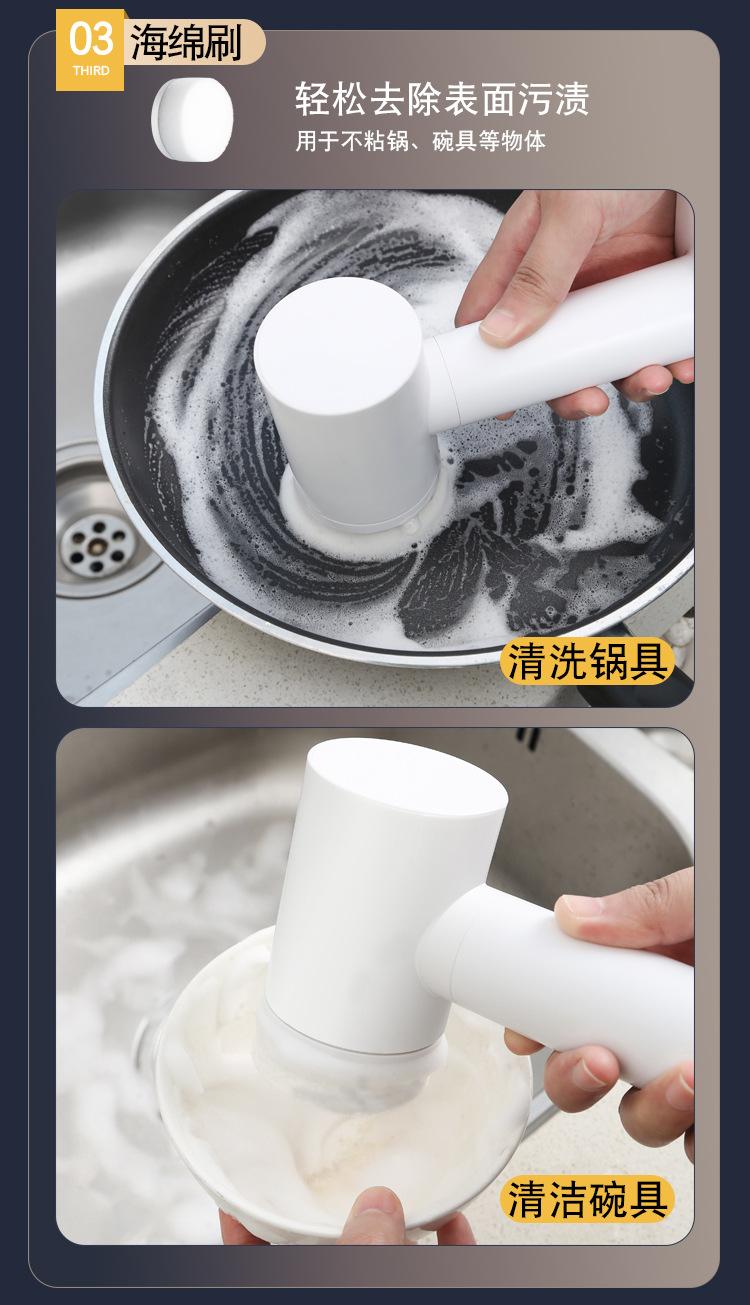 03
THIRD
海绵刷

轻松去除表面污渍
用于不粘锅、碗具等物体

清洗锅具

清洁碗具