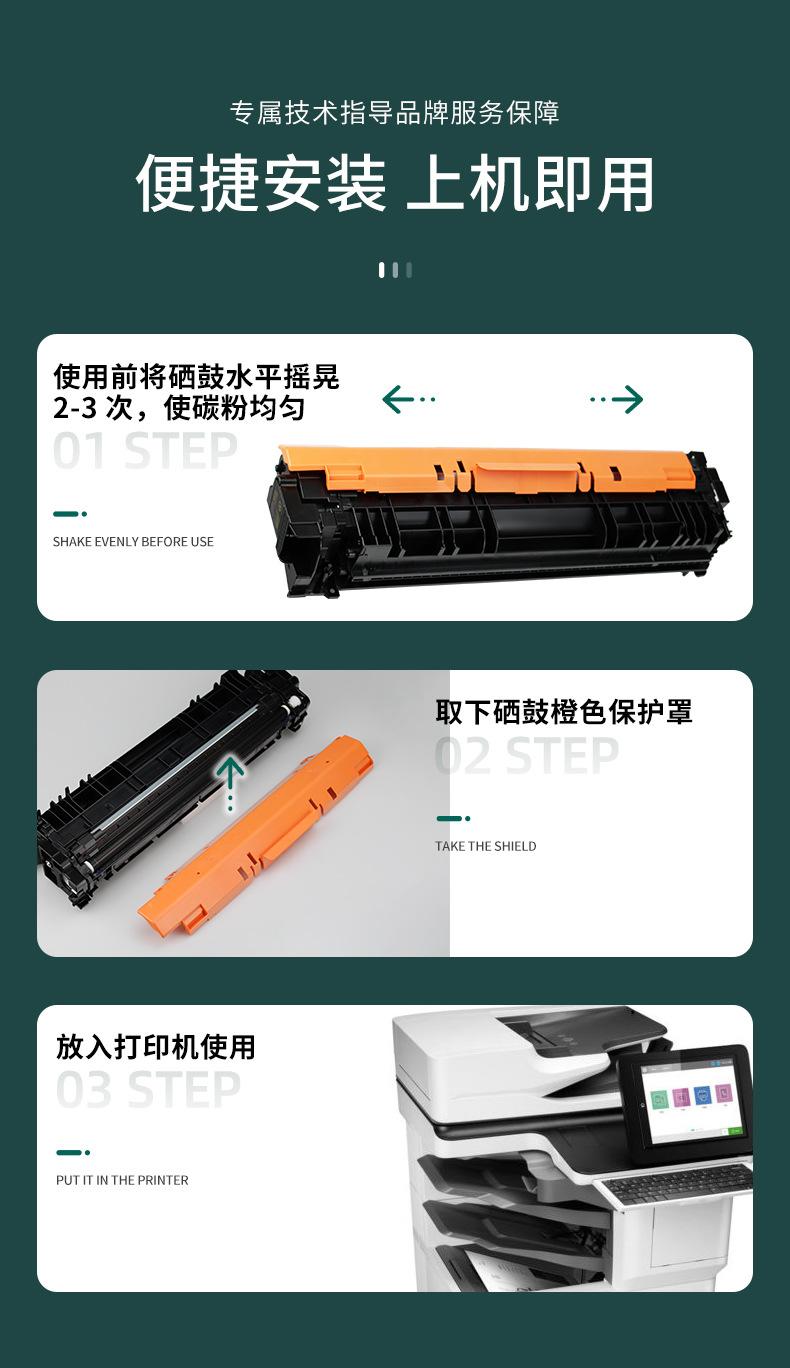 专属技术指导品牌服务保障

便捷安装 上机即用

使用前将硒鼓水平摇晃
2-3 次，使碳粉均匀

01 STEP

SHAKE EVENLY BEFORE USE

取下硒鼓橙色保护罩

02 STEP

TAKE THE SHIELD

放入打印机使用

03 STEP

PUT IT IN THE PRINTER