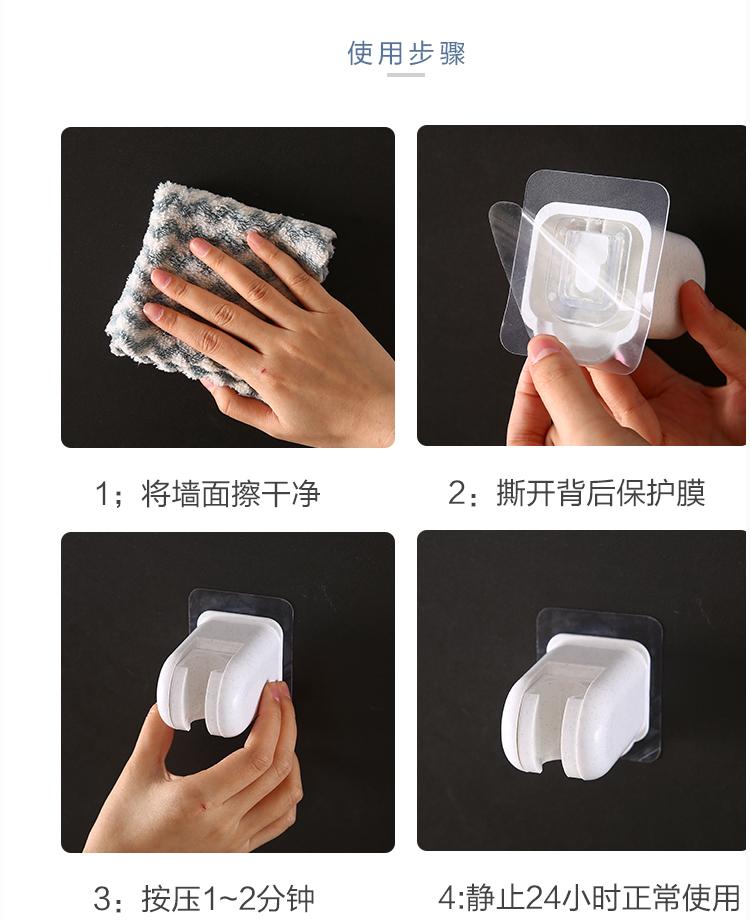 使用步骤

1；将墙面擦干净

2：撕开背后保护膜

3：按压1~2分钟

4:静止24小时正常使用