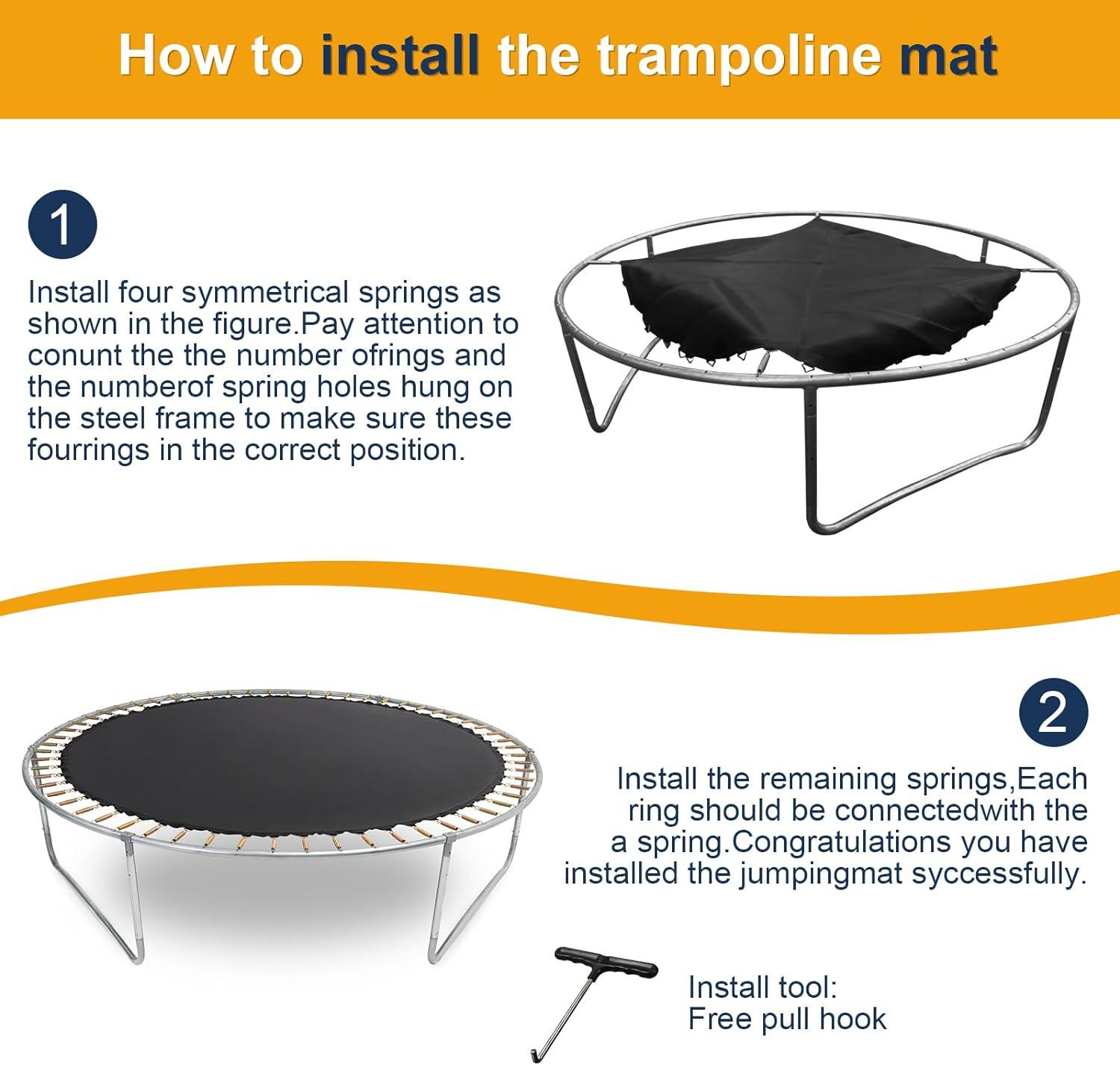 How to install the trampoline mat

1

Install four symmetrical springs as shown in the figure.Pay attention to conunt the the number ofrings and the numberof spring holes hung on the steel frame to make sure these fourrings in the correct position.

2

Install the remaining springs,Each ring should be connectedwith the a spring.Congratulations you have installed the jumpingmat syccessfully.

Install tool:
Free pull hook