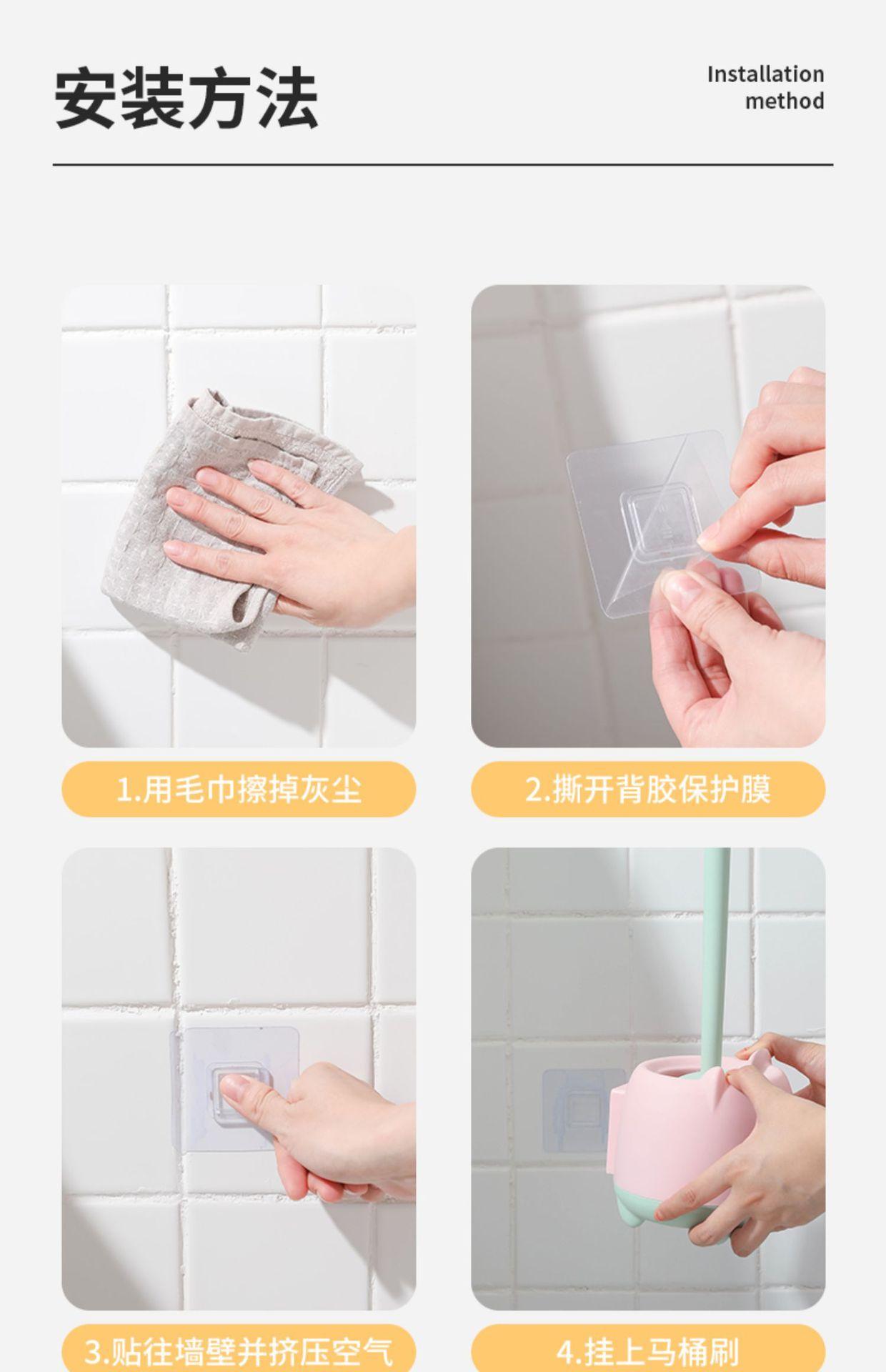 安装方法

Installation method

1.用毛巾擦掉灰尘

2.撕开背胶保护膜

3.贴往墙壁并挤压空气

4.挂上马桶刷