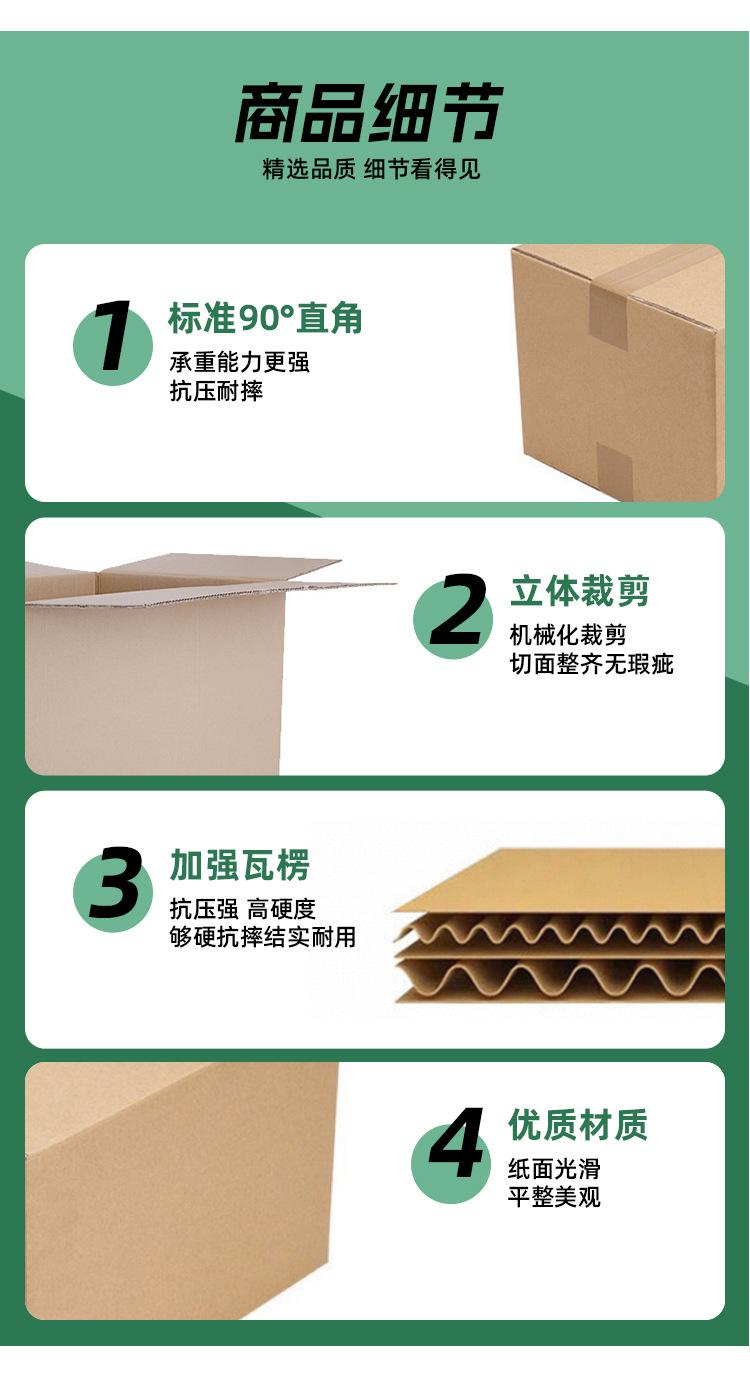 商品细节
精选品质 细节看得见

1
标准90°直角
承重能力更强
抗压耐摔

2
立体裁剪
机械化裁剪
切面整齐无瑕疵

3
加强瓦楞
抗压强 高硬度
够硬抗摔结实耐用

4
优质材质
纸面光滑
平整美观