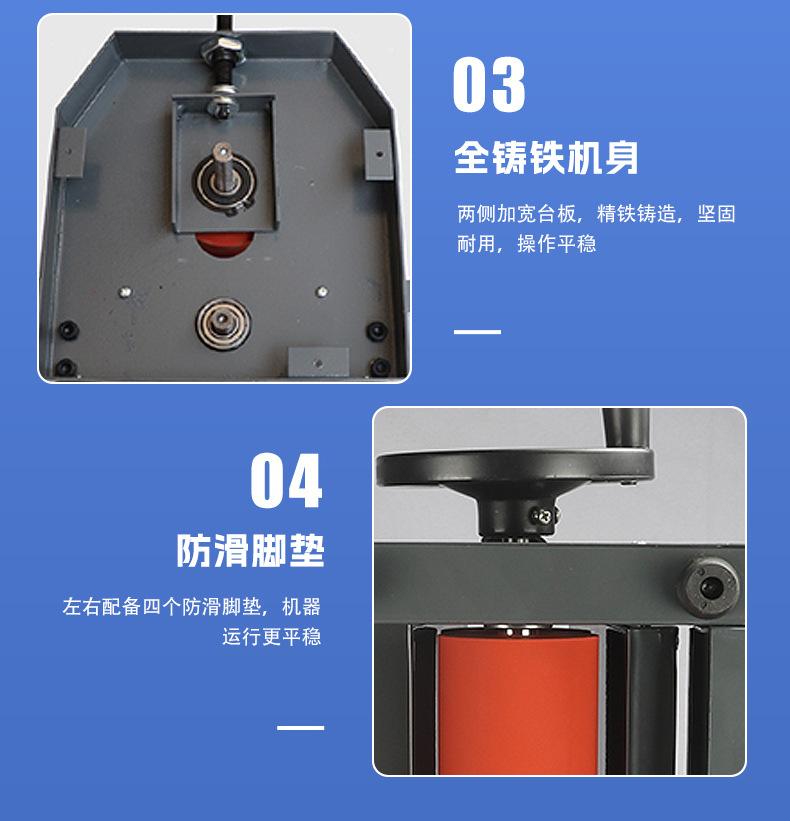 03

全铸铁机身

两侧加宽台板，精铁铸造，坚固耐用，操作平稳

04

防滑脚垫

左右配备四个防滑脚垫，机器运行更平稳