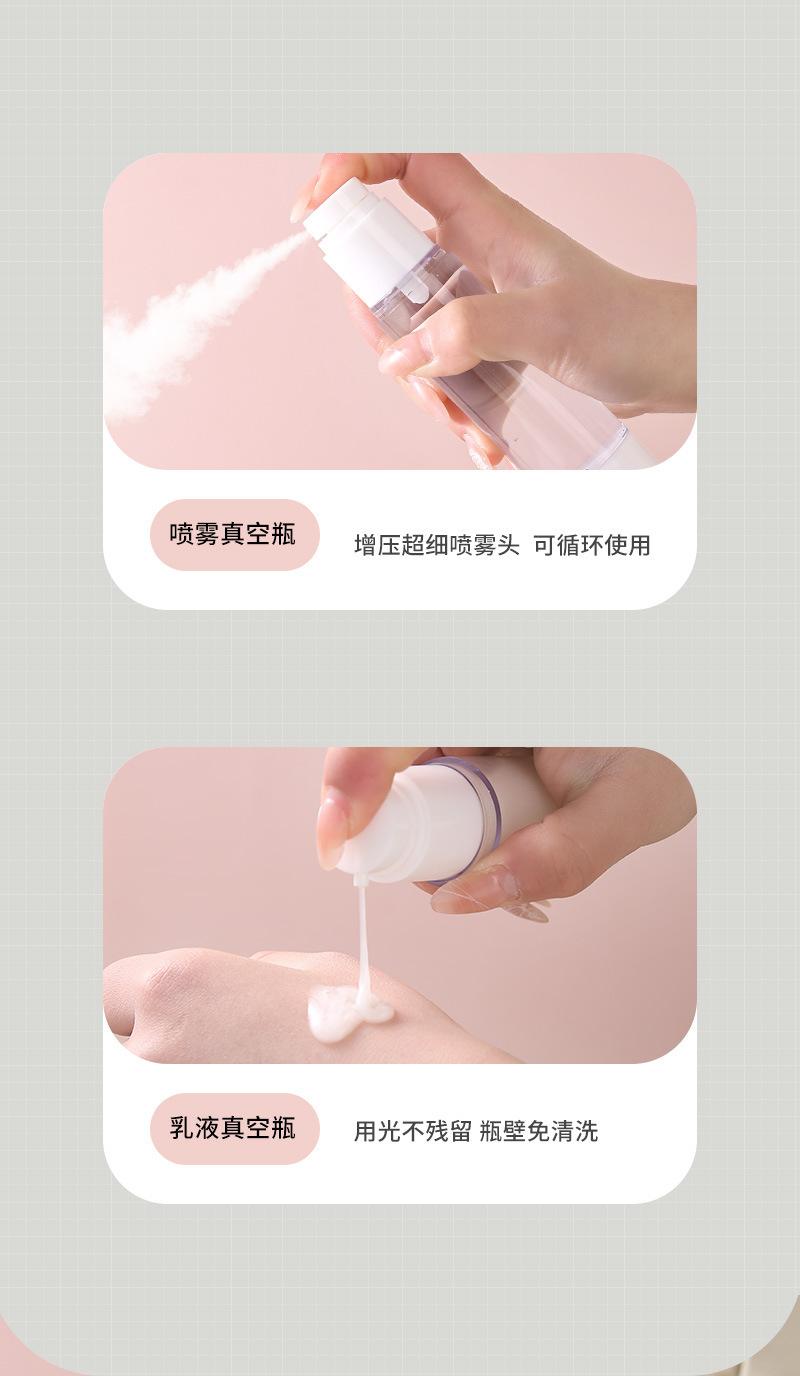 喷雾真空瓶

增压超细喷雾头 可循环使用

乳液真空瓶

用光不残留 瓶壁免清洗