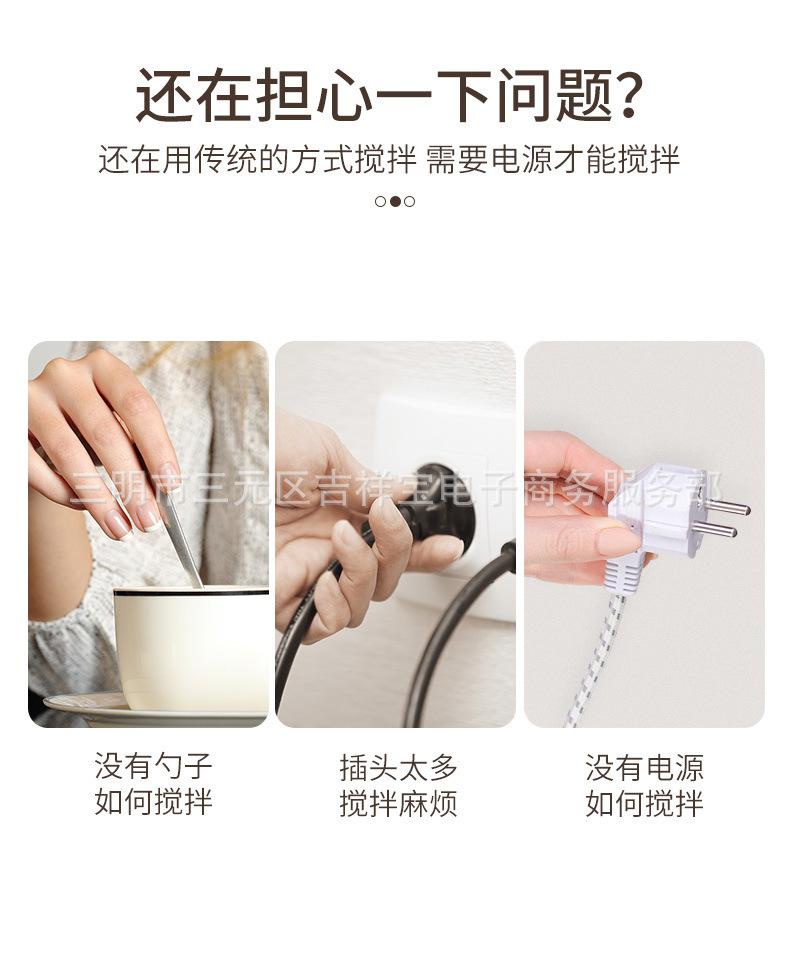 还在担心一下问题？

还在用传统的方式搅拌 需要电源才能搅拌

三明市三元区吉祥宝电子商务服务部

没有勺子
如何搅拌

插头太多
搅拌麻烦

没有电源
如何搅拌