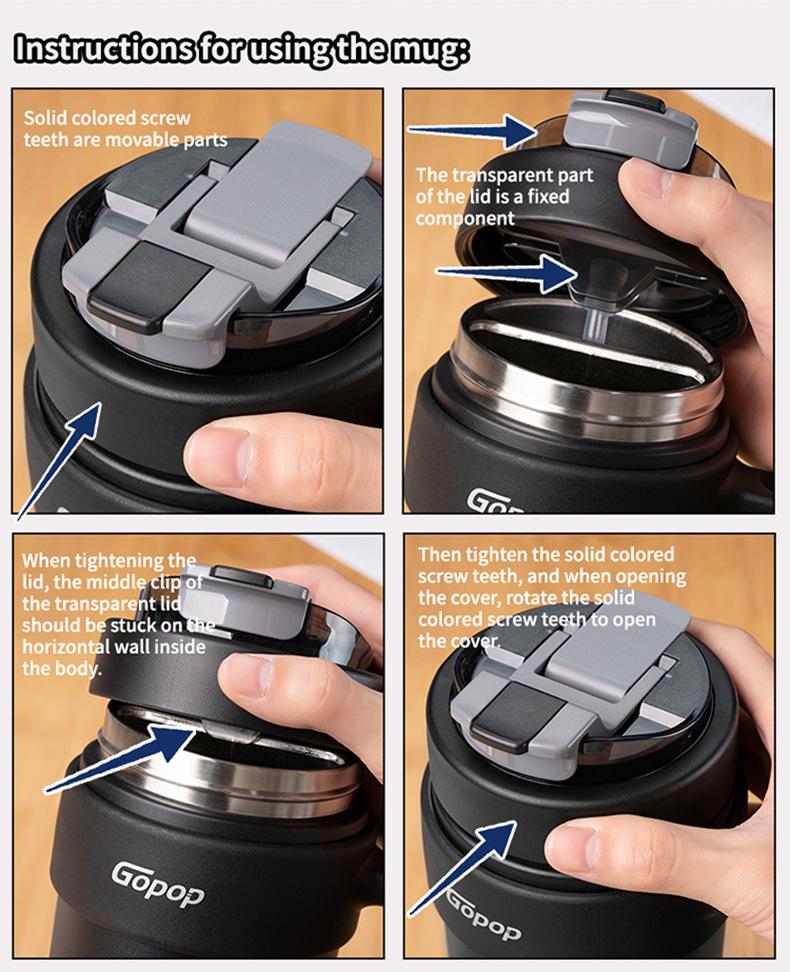 Instructions for using the mug:

Solid colored screw teeth are movable parts

The transparent part of the lid is a fixed component

Gop

When tightening the lid, the middle clip of the transparent lid should be stuck on the horizontal wall inside the body.

Gopop

Then tighten the solid colored screw teeth, and when opening the cover, rotate the solid colored screw teeth to open the cover.

Gopop