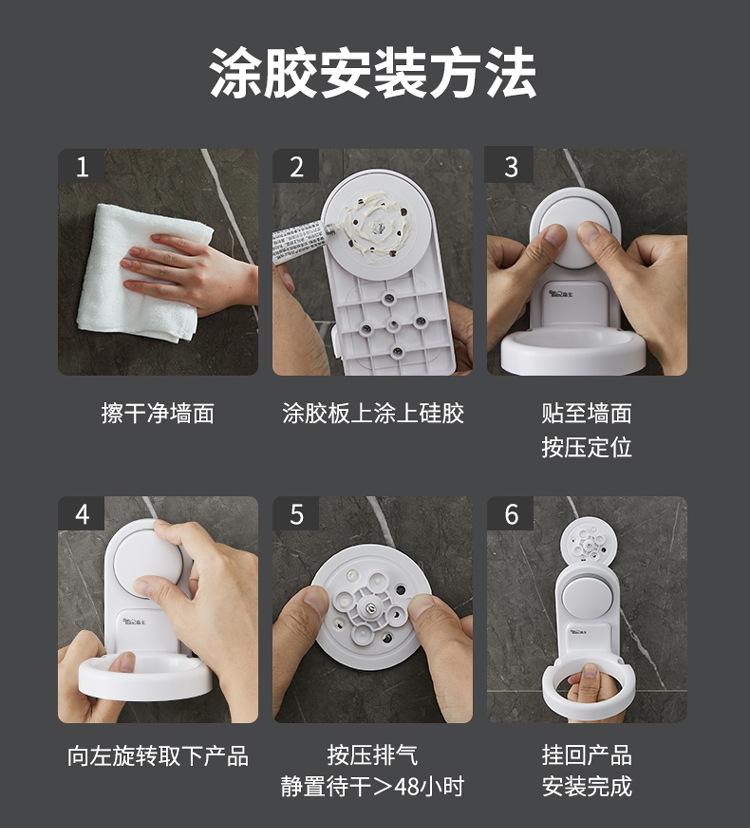 涂胶安装方法

1

擦干净墙面

2

涂胶板上涂上硅胶

3

贴至墙面
按压定位

4

向左旋转取下产品

5

按压排气
静置待干＞48小时

6

挂回产品
安装完成