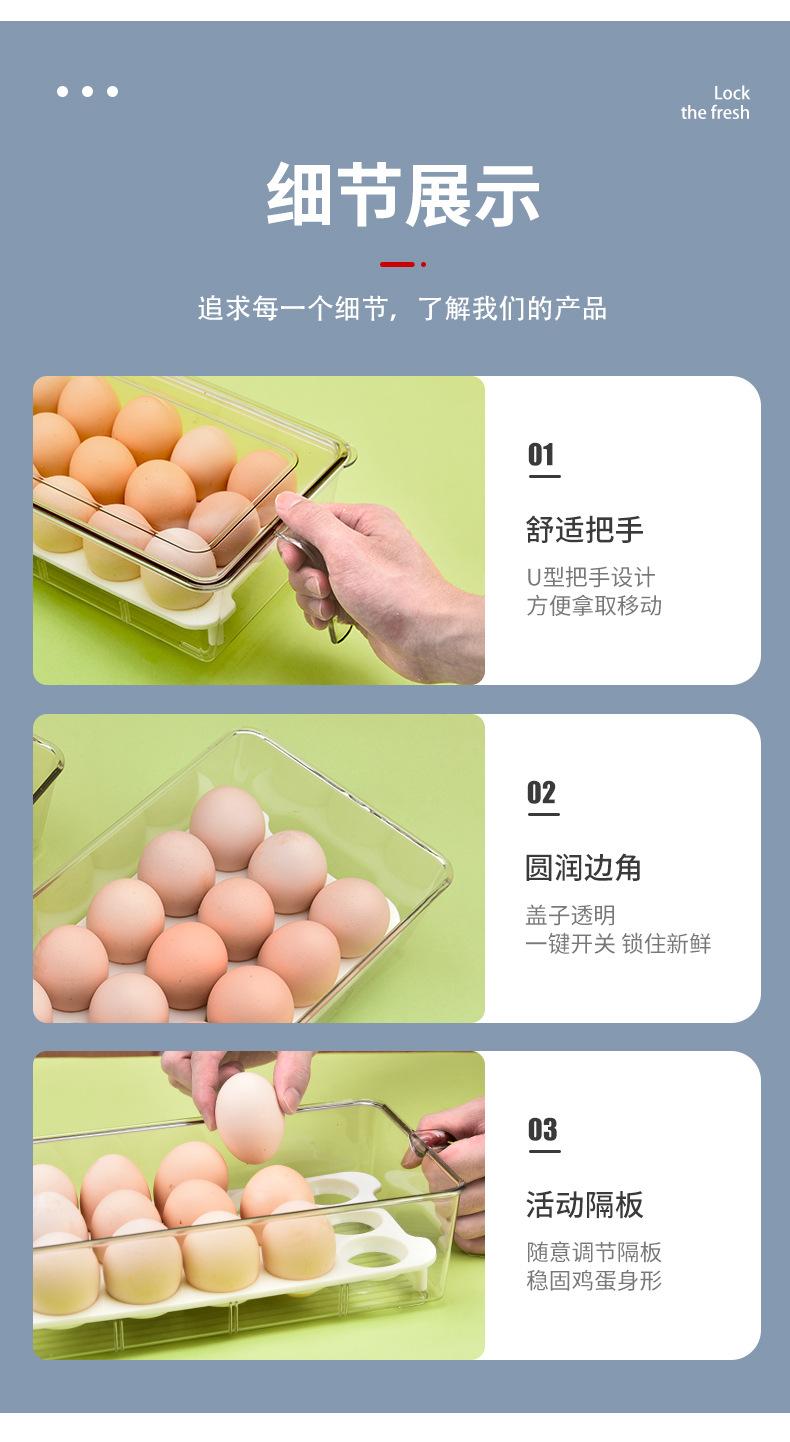 Lock
the fresh

细节展示

追求每一个细节，了解我们的产品

01

舒适把手

U型把手设计
方便拿取移动

02

圆润边角

盖子透明
一键开关 锁住新鲜

03

活动隔板

随意调节隔板
稳固鸡蛋身形