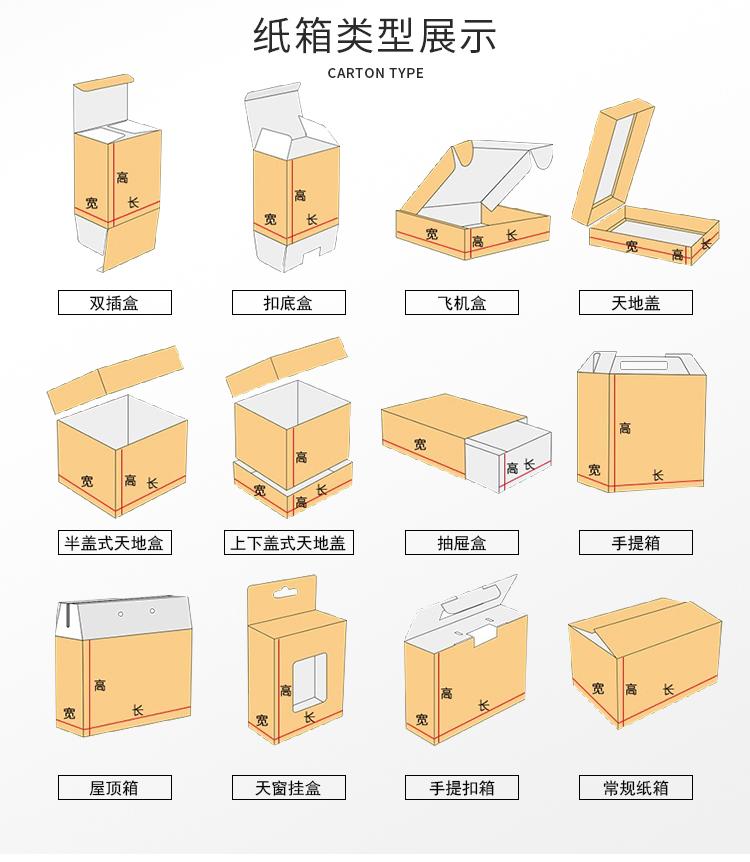 纸箱类型展示

CARTON TYPE

高
宽
长

双插盒

高
宽
长

扣底盒

宽
高
长

飞机盒

宽
高
长

天地盖

宽
高
长

半盖式天地盒

高
宽
长
高

上下盖式天地盖

宽
高
长

抽屉盒

高
宽
长

手提箱

高
宽
长

屋顶箱

高
宽
长

天窗挂盒

高
宽
长

手提扣箱

宽
高
长

常规纸箱