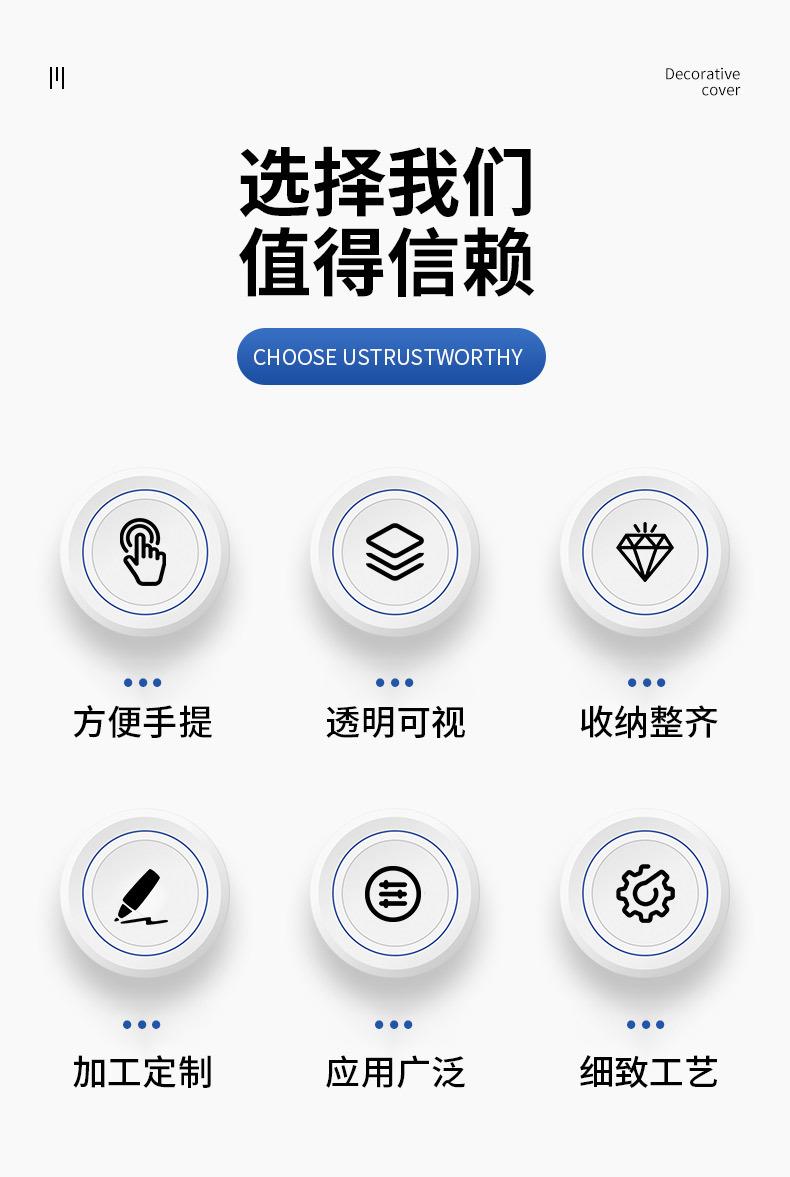 Decorative
cover

选择我们
值得信赖

CHOOSE USTRUSTWORTHY

方便手提

透明可视

收纳整齐

加工定制

应用广泛

细致工艺