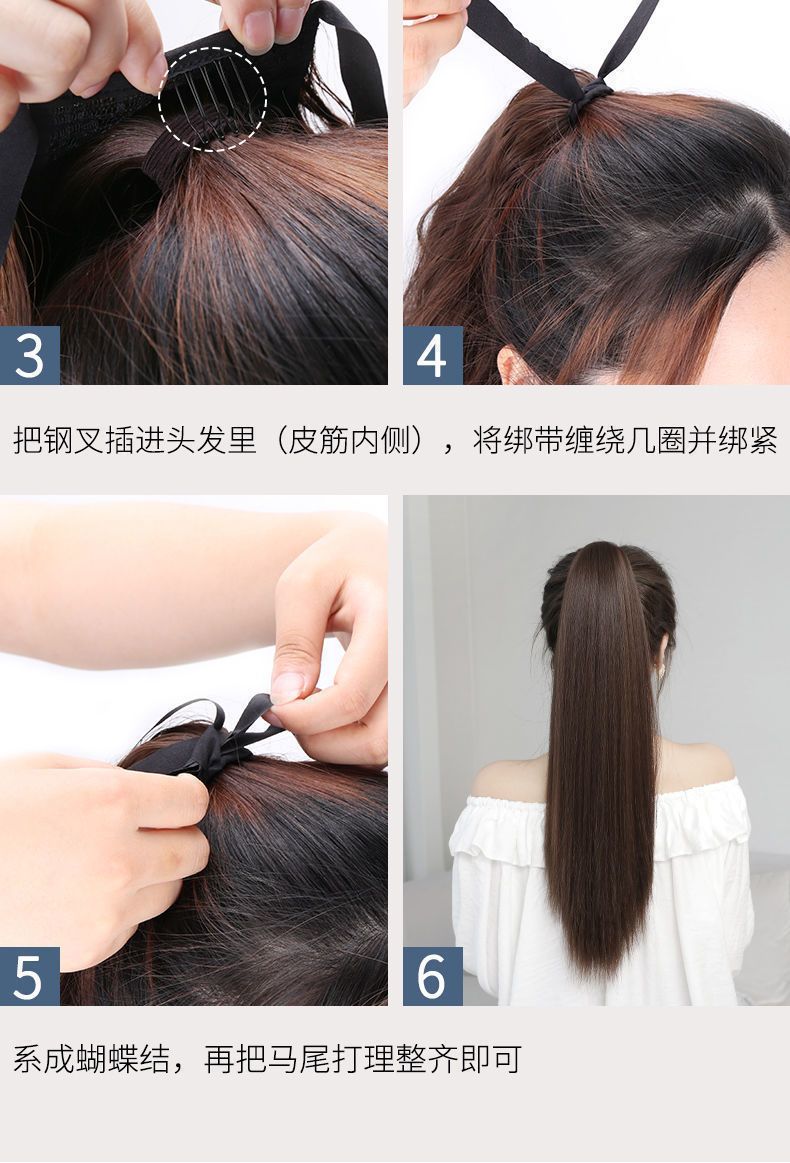 3

4

把钢叉插进头发里（皮筋内侧），将绑带缠绕几圈并绑紧

5

6

系成蝴蝶结，再把马尾打理整齐即可