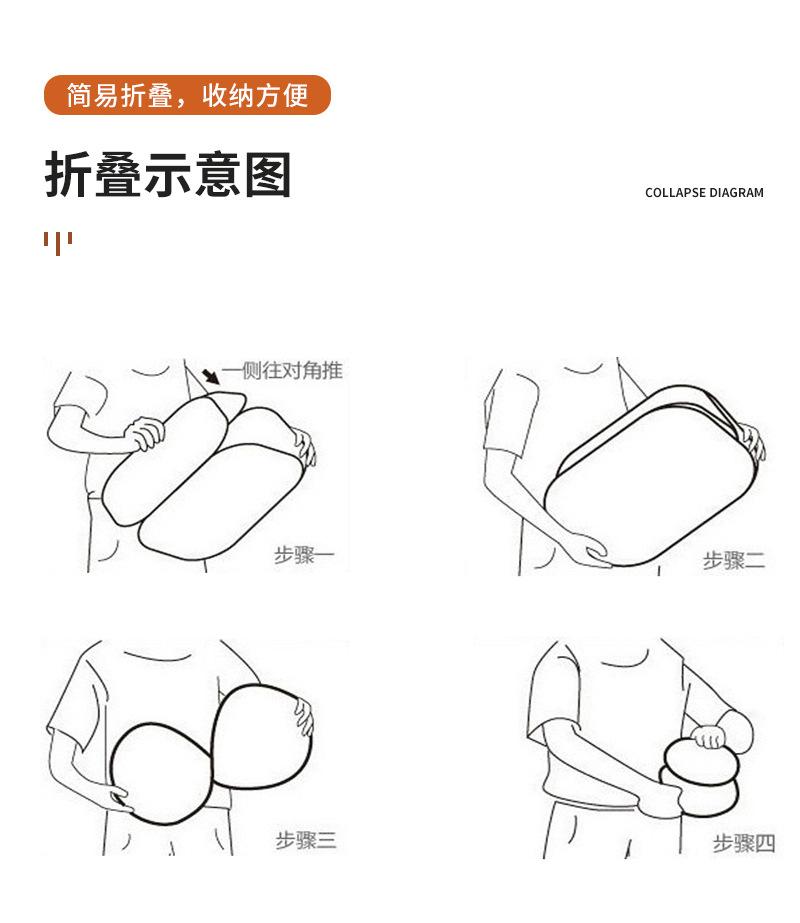 简易折叠，收纳方便

折叠示意图

COLLAPSE DIAGRAM

一侧往对角推

步骤一

步骤二

步骤三

步骤四