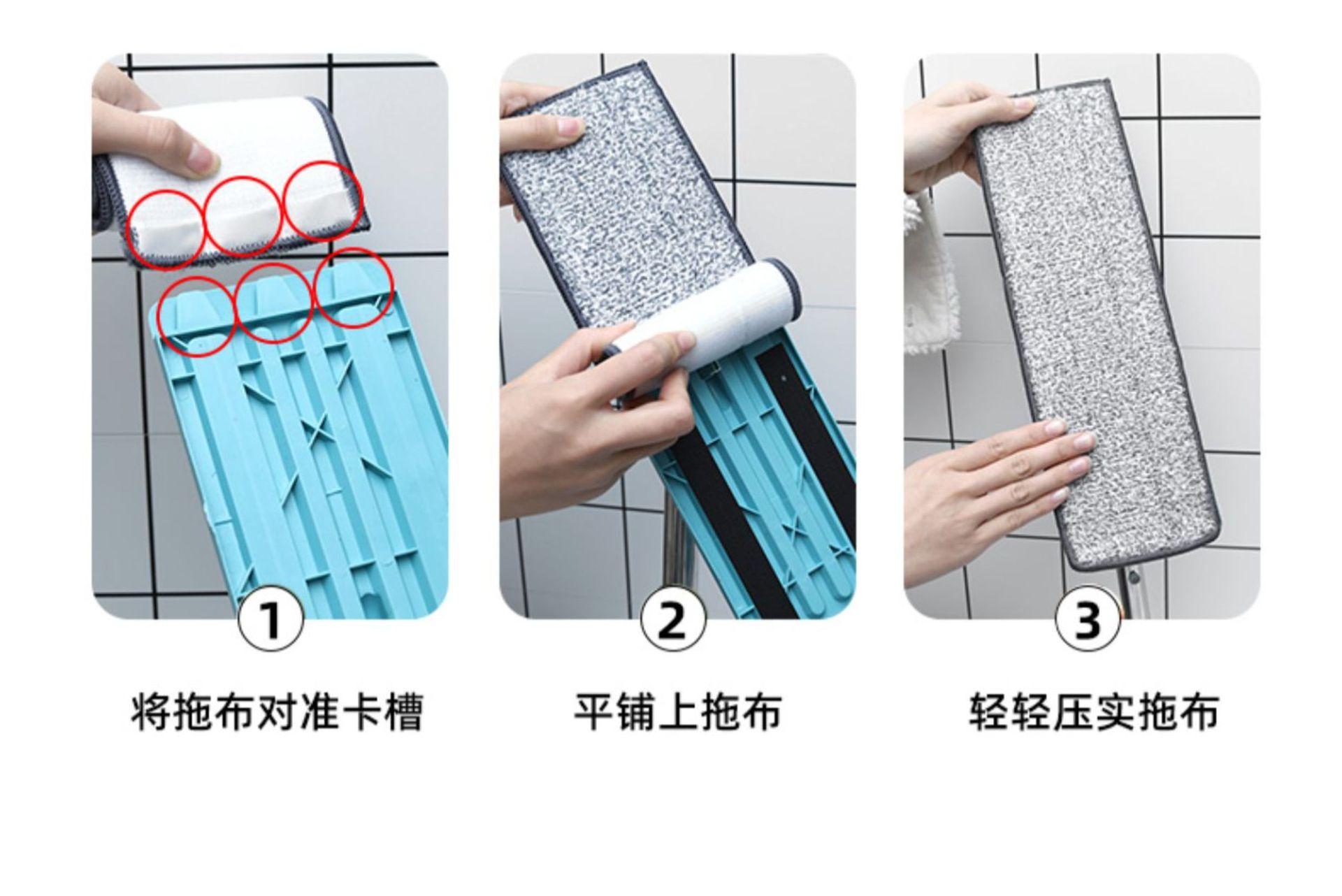 1

将拖布对准卡槽

2

平铺上拖布

3

轻轻压实拖布