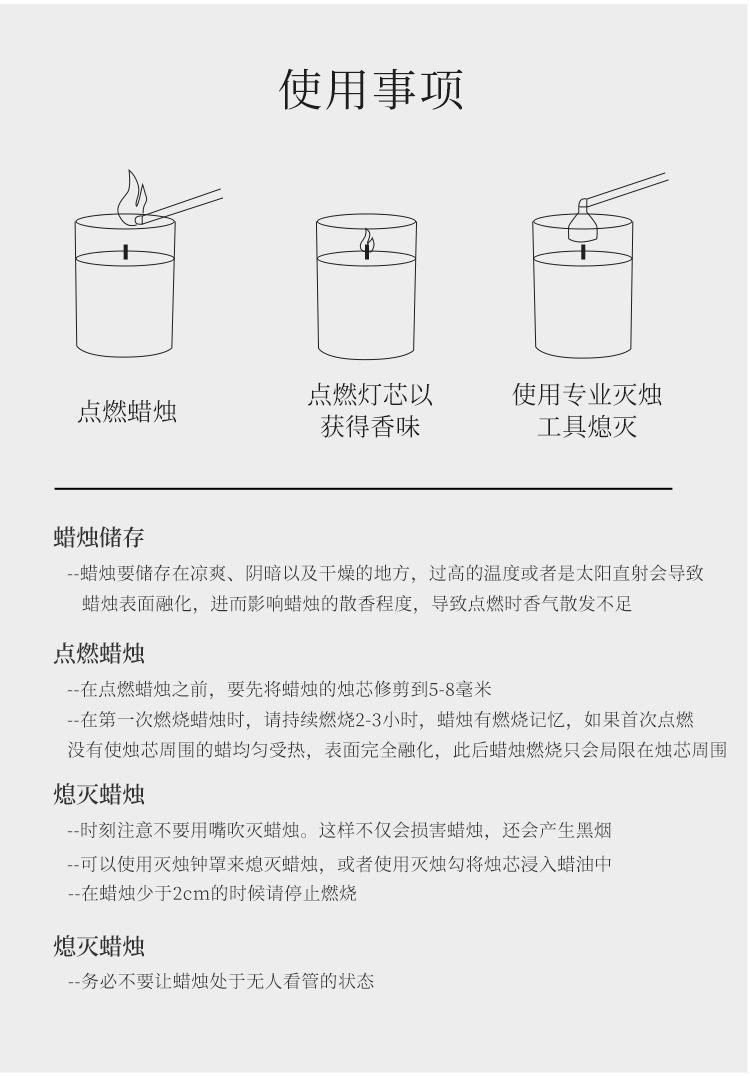 使用事项

点燃蜡烛

点燃灯芯以获得香味

使用专业灭烛工具熄灭

蜡烛储存

--蜡烛要储存在凉爽、阴暗以及干燥的地方，过高的温度或者是太阳直射会导致蜡烛表面融化，进而影响蜡烛的散香程度，导致点燃时香气散发不足

点燃蜡烛

--在点燃蜡烛之前，要先将蜡烛的烛芯修剪到5-8毫米

--在第一次燃烧蜡烛时，请持续燃烧2-3小时，蜡烛有燃烧记忆，如果首次点燃没有使烛芯周围的蜡均匀受热，表面完全融化，此后蜡烛燃烧只会局限在烛芯周围

熄灭蜡烛

--时刻注意不要用嘴吹灭蜡烛。这样不仅会损害蜡烛，还会产生黑烟

--可以使用灭烛钟罩来熄灭蜡烛，或者使用灭烛勾将烛芯浸入蜡油中

--在蜡烛少于2cm的时候请停止燃烧

熄灭蜡烛

--务必不要让蜡烛处于无人看管的状态