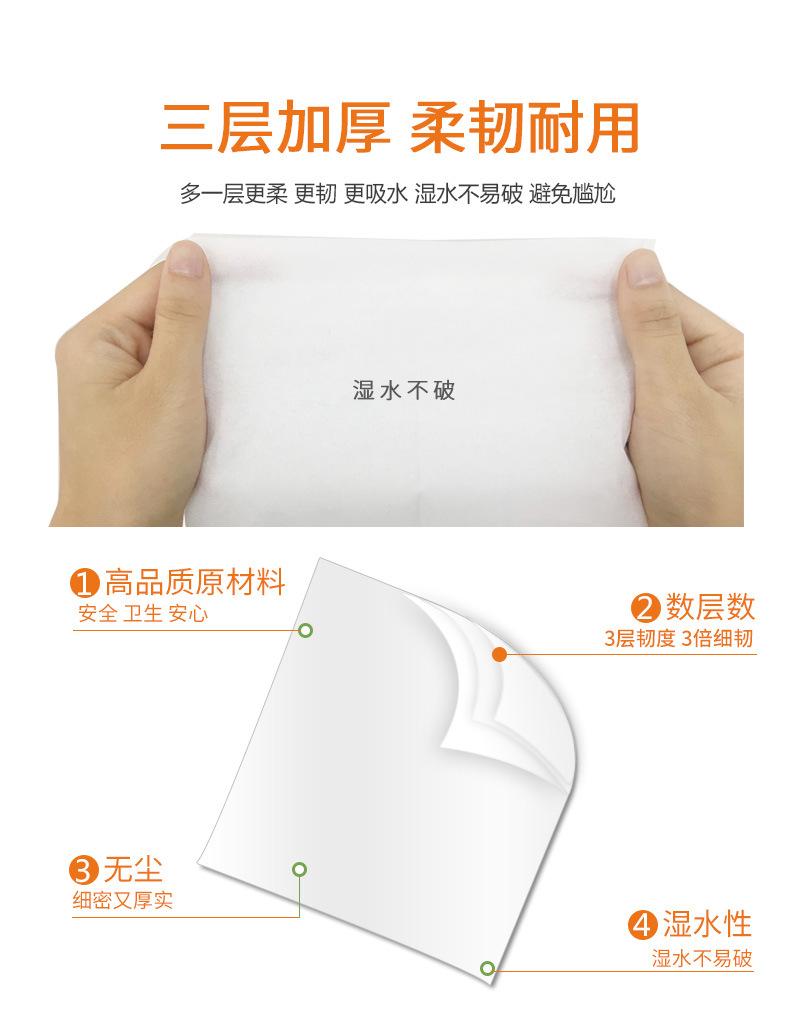 三层加厚 柔韧耐用

多一层更柔 更韧 更吸水 湿水不易破 避免尴尬

湿水不破

1 高品质原材料
安全 卫生 安心

2 数层数
3层韧度 3倍细韧

3 无尘
细密又厚实

4 湿水性
湿水不易破