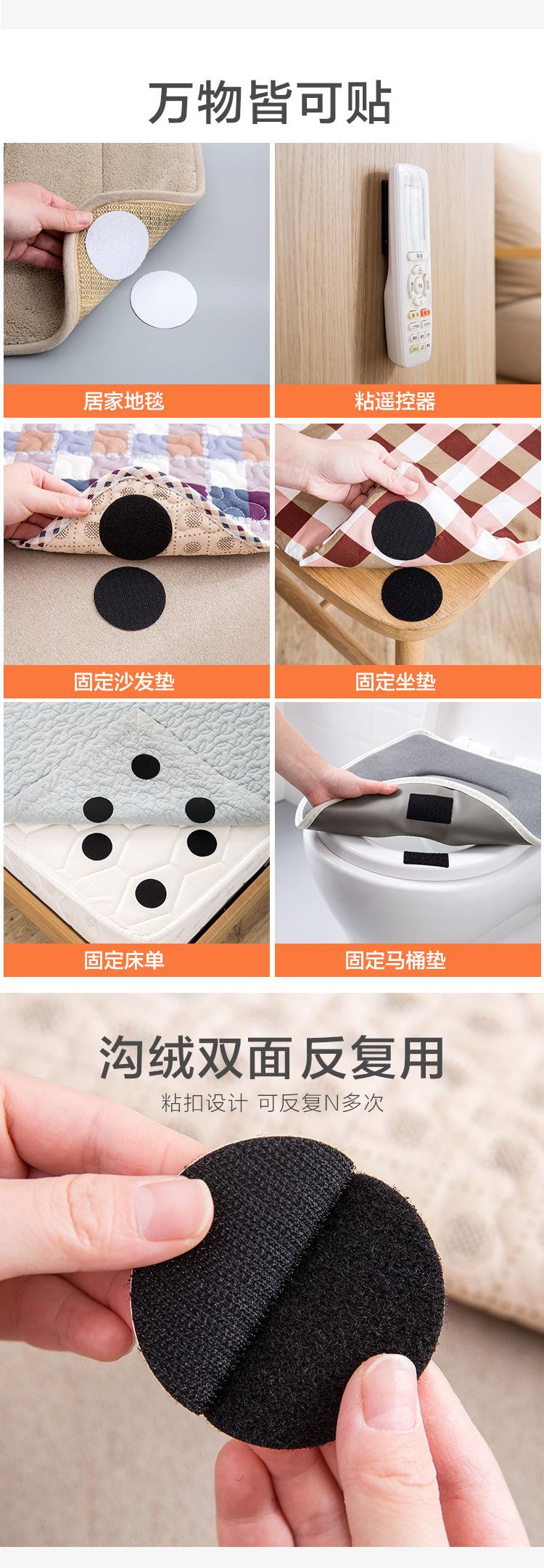 万物皆可贴

居家地毯

粘遥控器

固定沙发垫

固定坐垫

固定床单

固定马桶垫

沟绒双面 反复用

粘扣设计 可反复N多次