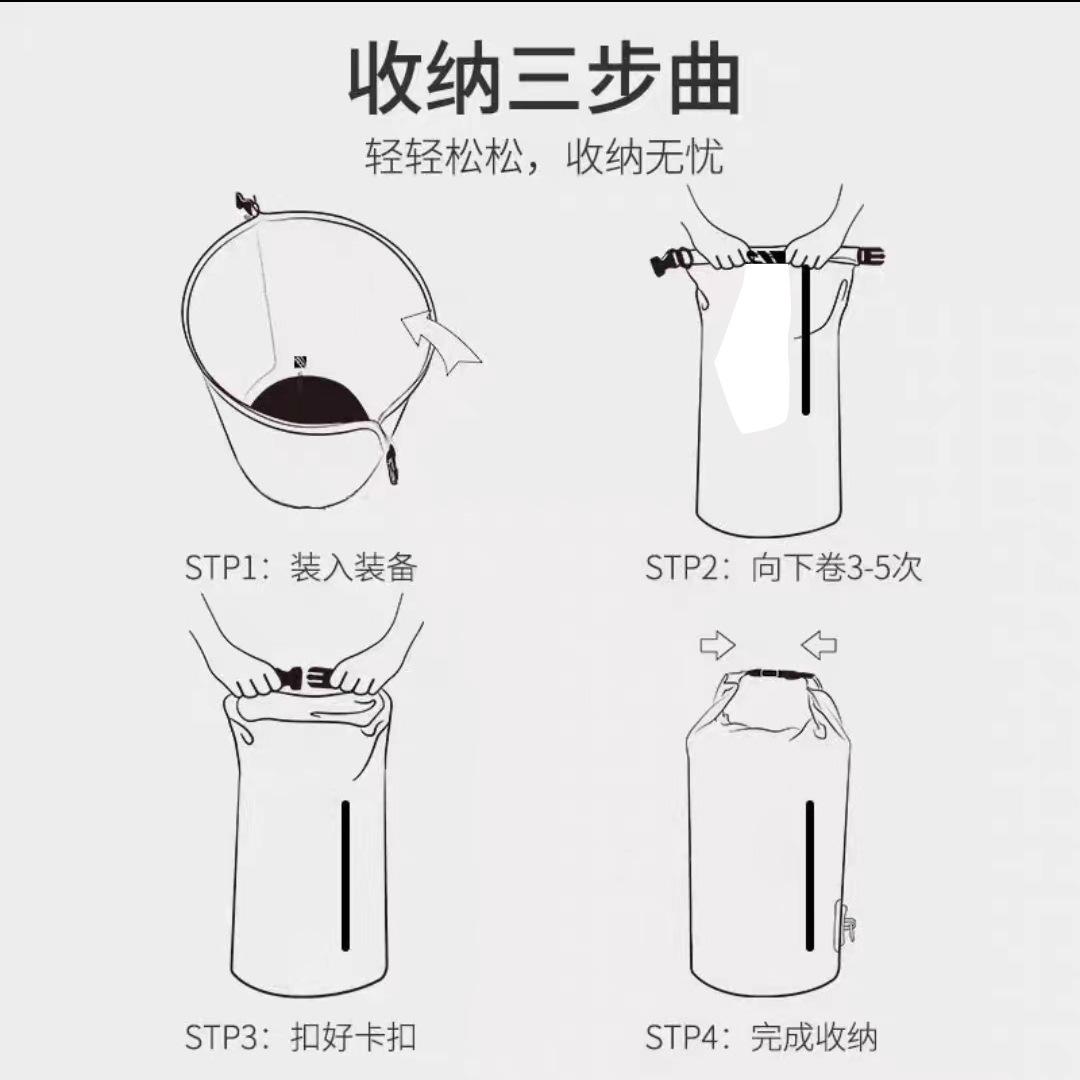 收纳三步曲

轻轻松松，收纳无忧

STP1：装入装备

STP2：向下卷3-5次

STP3：扣好卡扣

STP4：完成收纳