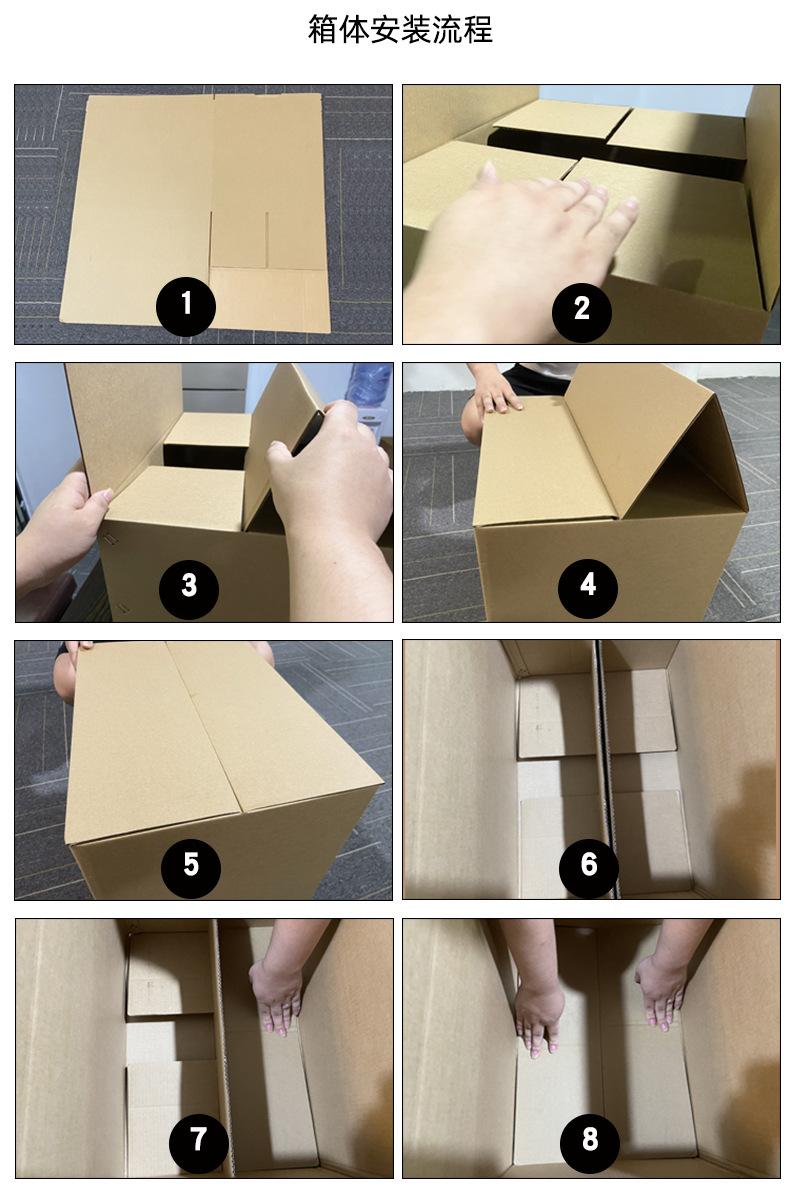 箱体安装流程

1

2

3

4

5

6

7

8