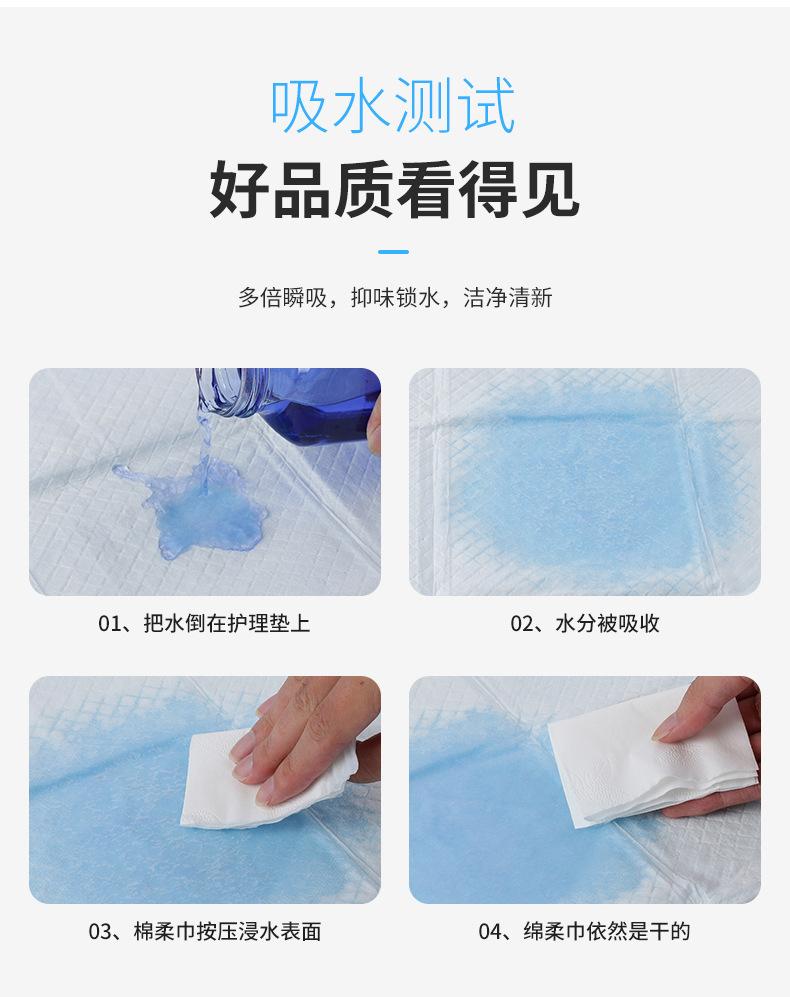 吸水测试
好品质看得见

多倍瞬吸，抑味锁水，洁净清新

01、把水倒在护理垫上

02、水分被吸收

03、棉柔巾按压浸水表面

04、绵柔巾依然是干的