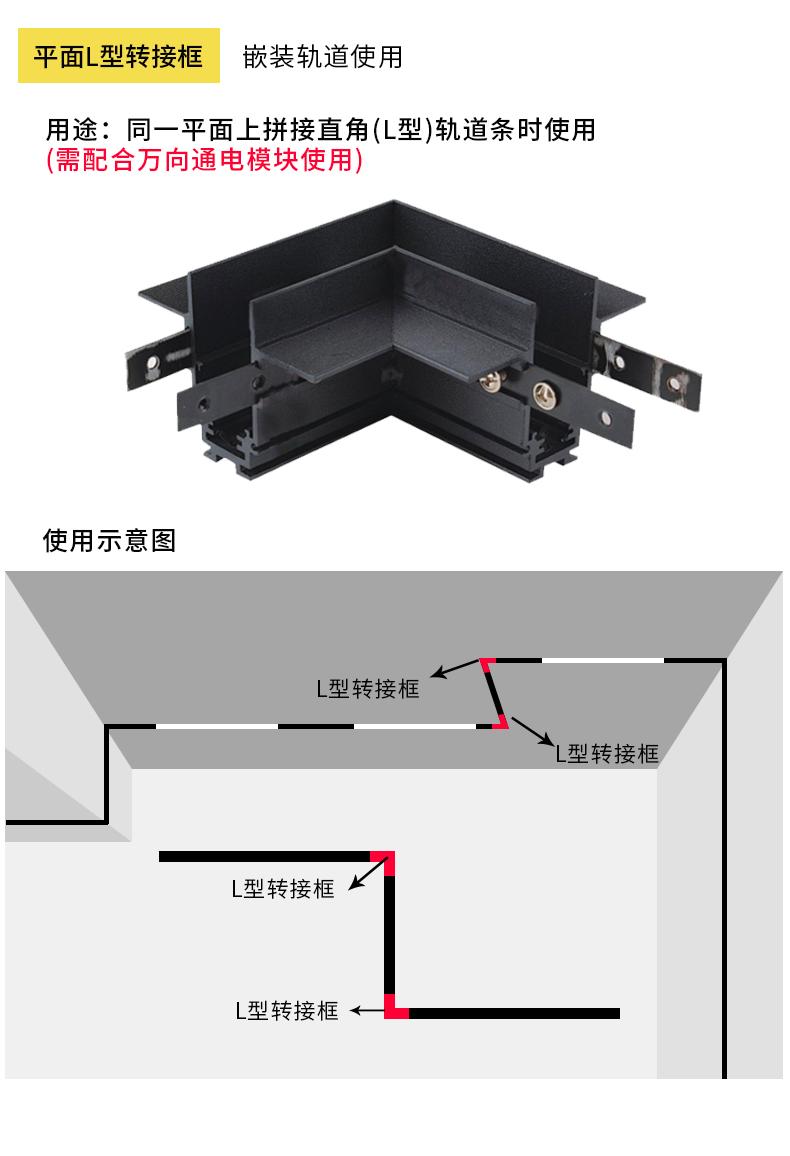 平面L型转接框 嵌装轨道使用

用途：同一平面上拼接直角(L型)轨道条时使用
(需配合万向通电模块使用)

使用示意图

L型转接框

L型转接框

L型转接框

L型转接框