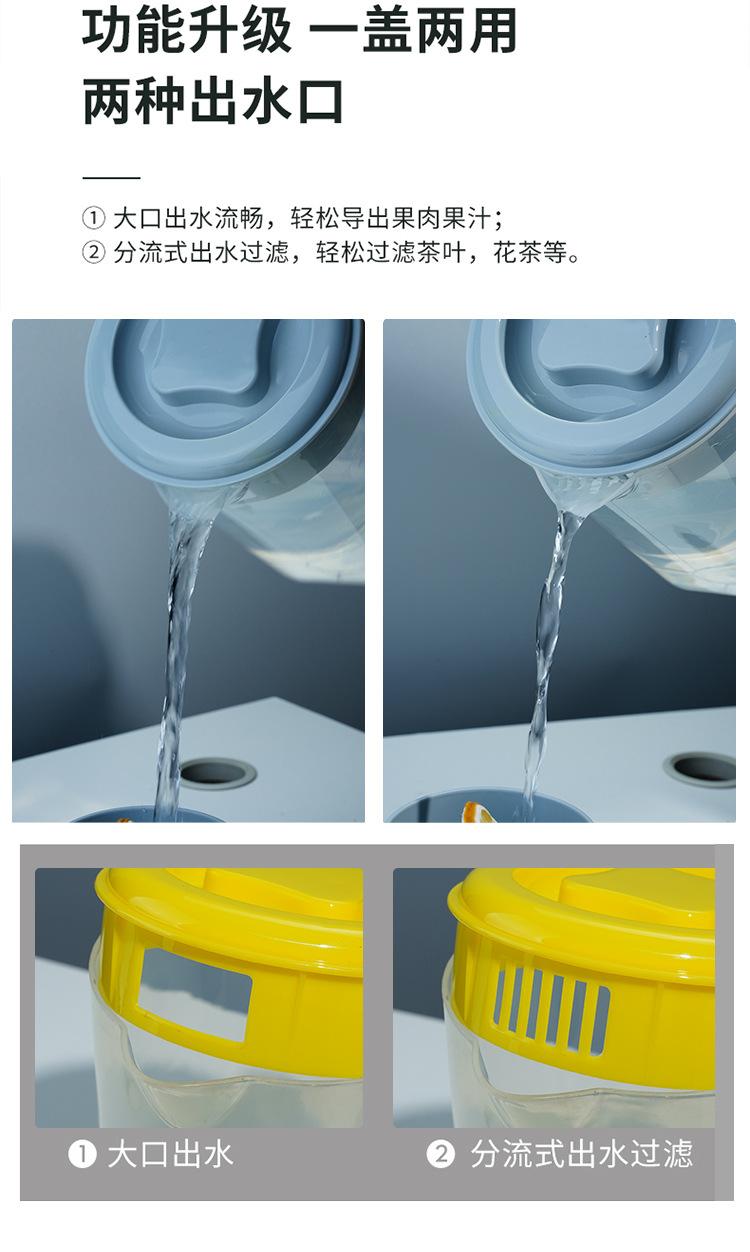 功能升级 一盖两用
两种出水口

① 大口出水流畅，轻松导出果肉果汁；
② 分流式出水过滤，轻松过滤茶叶，花茶等。

❶ 大口出水

❷ 分流式出水过滤