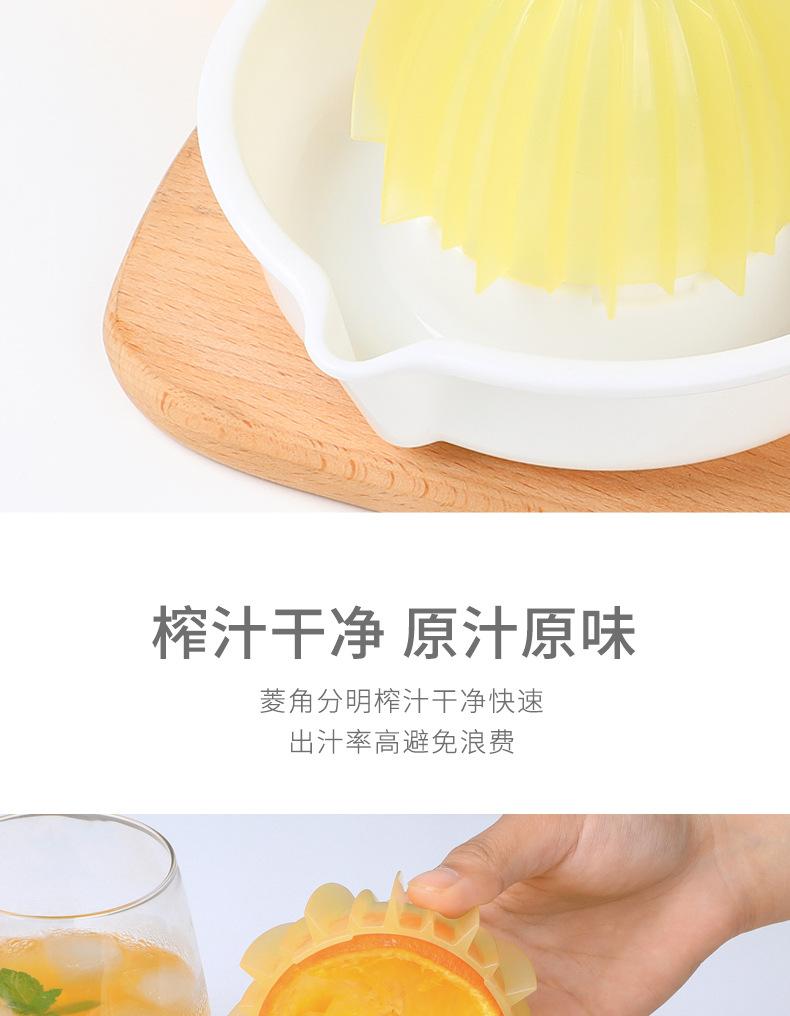 榨汁干净 原汁原味

菱角分明榨汁干净快速
出汁率高避免浪费