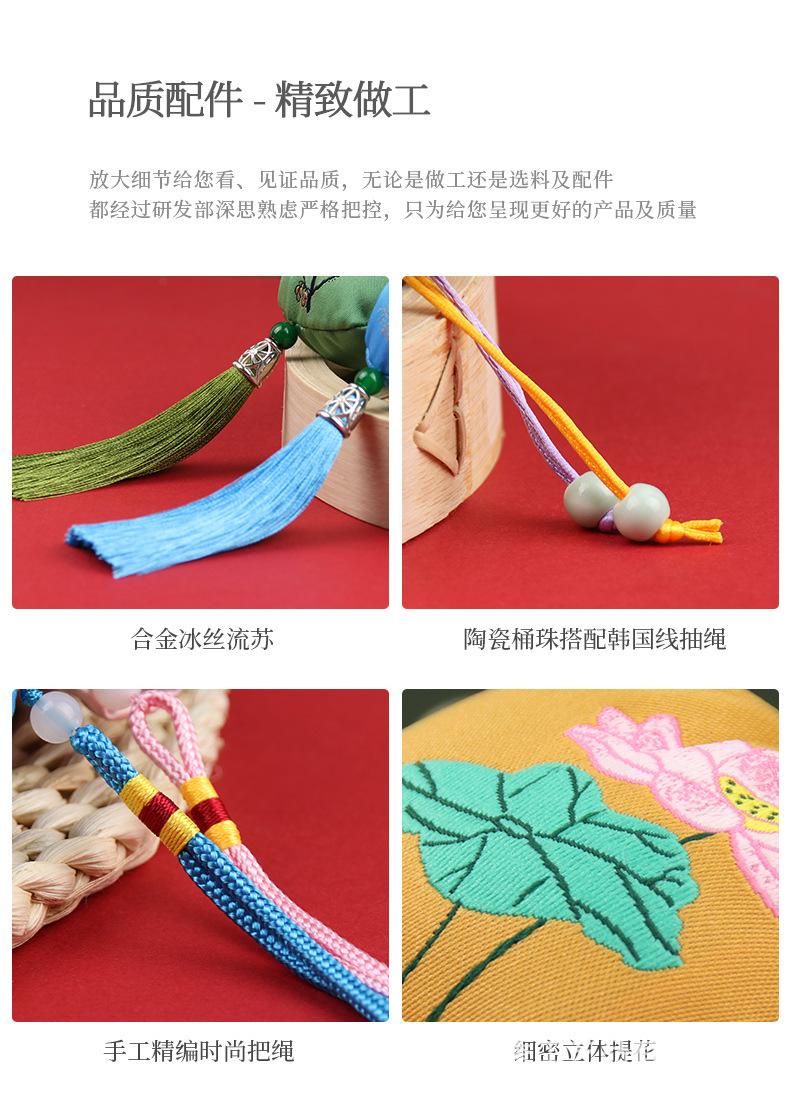 品质配件 - 精致做工

放大细节给您看、见证品质，无论是做工还是选料及配件
都经过研发部深思熟虑严格把控，只为给您呈现更好的产品及质量

合金冰丝流苏

陶瓷桶珠搭配韩国线抽绳

手工精编时尚把绳

细密立体提花