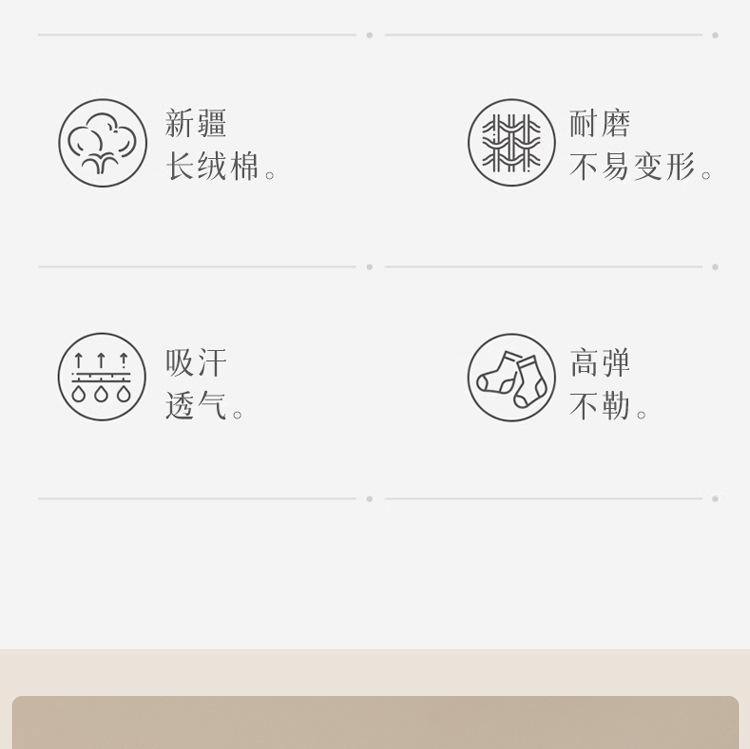 新疆
长绒棉。

耐磨
不易变形。

吸汗
透气。

高弹
不勒。