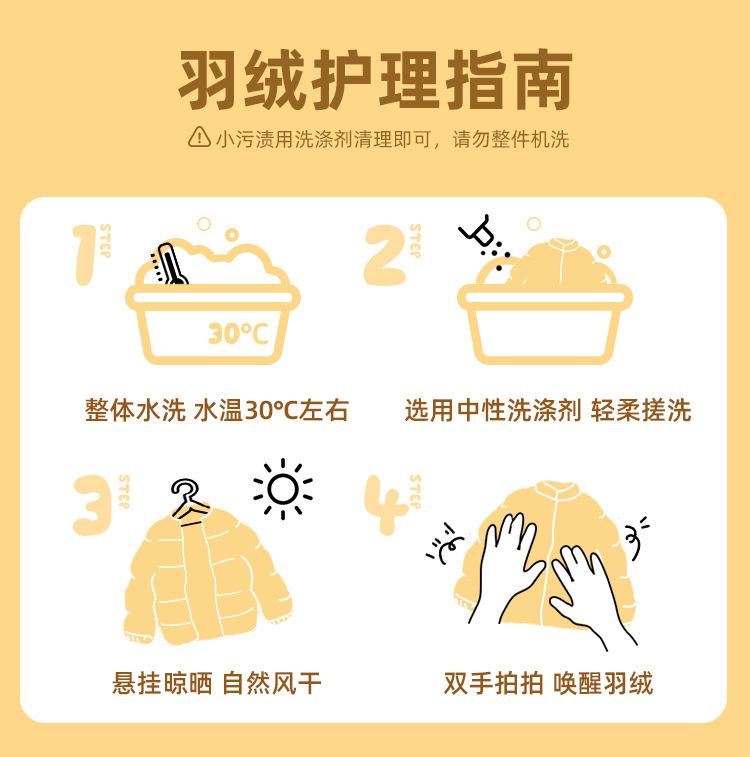 羽绒护理指南

小污渍用洗涤剂清理即可，请勿整件机洗

1 STEP

30°C

整体水洗 水温30°C左右

2 STEP

选用中性洗涤剂 轻柔搓洗

3 STEP

悬挂晾晒 自然风干

4 STEP

双手拍拍 唤醒羽绒