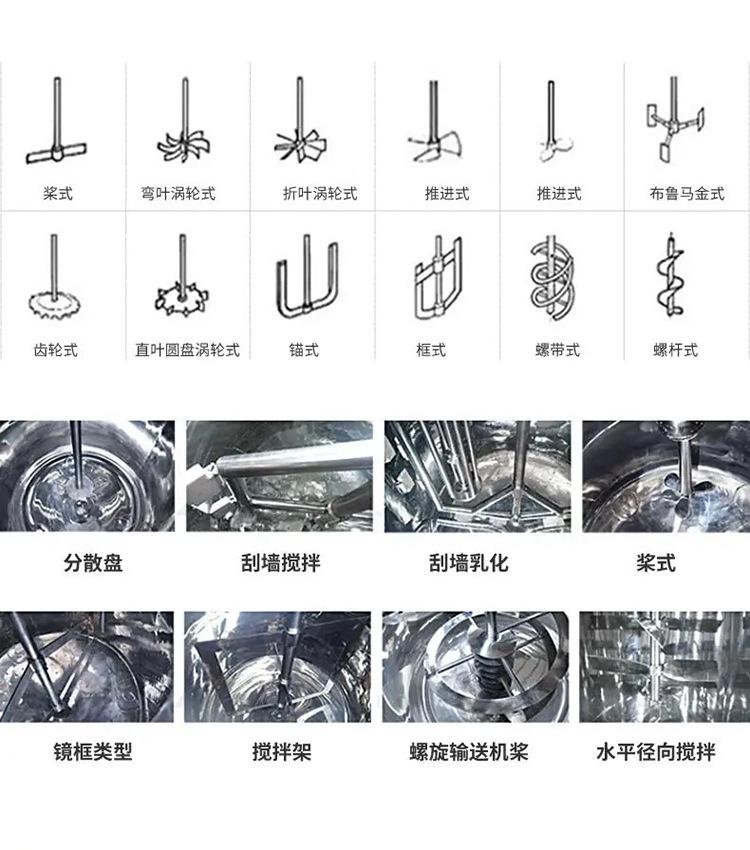 桨式 弯叶涡轮式 折叶涡轮式 推进式 推进式 布鲁马金式

齿轮式 直叶圆盘涡轮式 锚式 框式 螺带式 螺杆式

分散盘 刮墙搅拌 刮墙乳化 桨式

镜框类型 搅拌架 螺旋输送机桨 水平径向搅拌