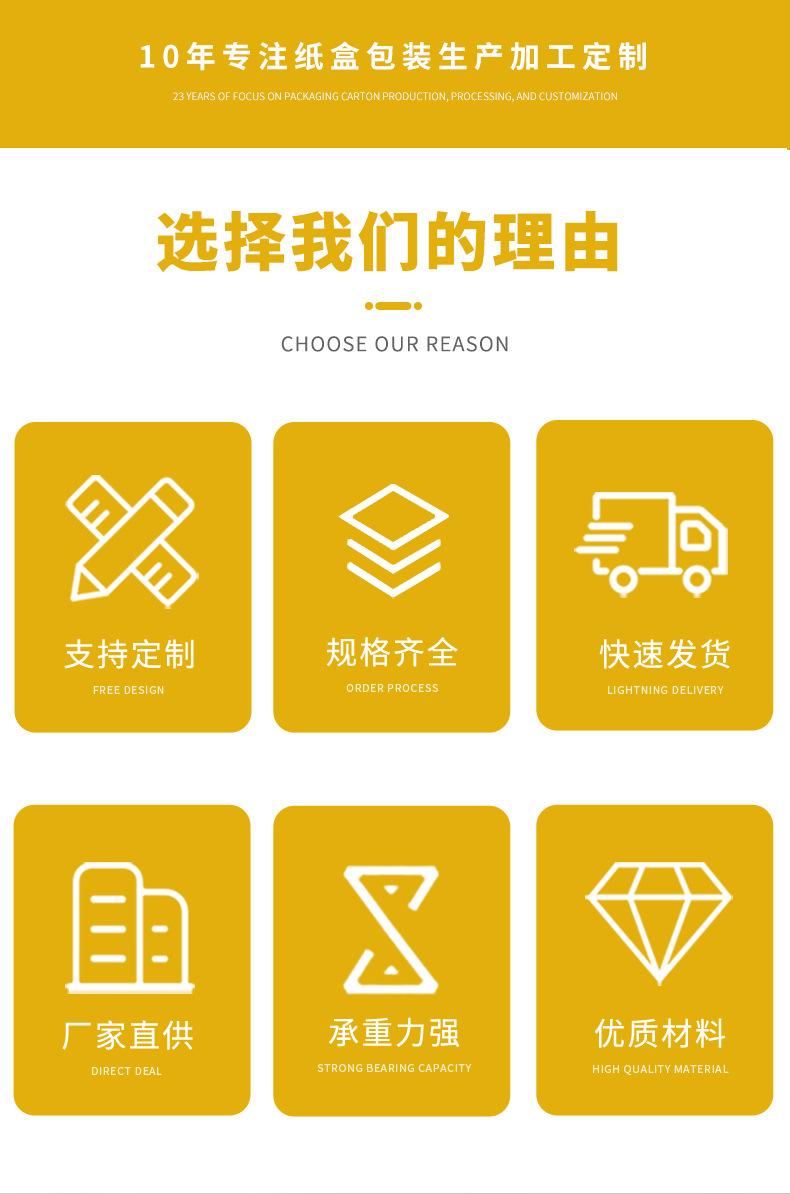 10年专注纸盒包装生产加工定制

23 YEARS OF FOCUS ON PACKAGING CARTON PRODUCTION, PROCESSING, AND CUSTOMIZATION

选择我们的理由

CHOOSE OUR REASON

支持定制

FREE DESIGN

规格齐全

ORDER PROCESS

快速发货

LIGHTNING DELIVERY

厂家直供

DIRECT DEAL

承重力强

STRONG BEARING CAPACITY

优质材料

HIGH QUALITY MATERIAL