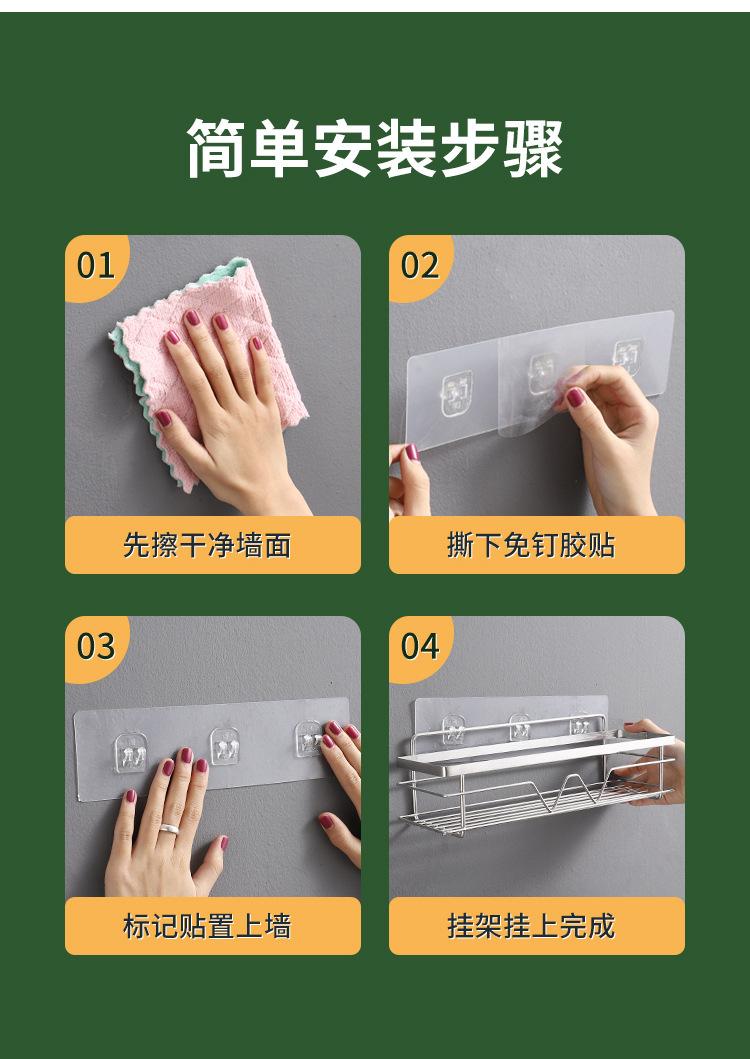 简单安装步骤

01
先擦干净墙面

02
撕下免钉胶贴

03
标记贴置上墙

04
挂架挂上完成