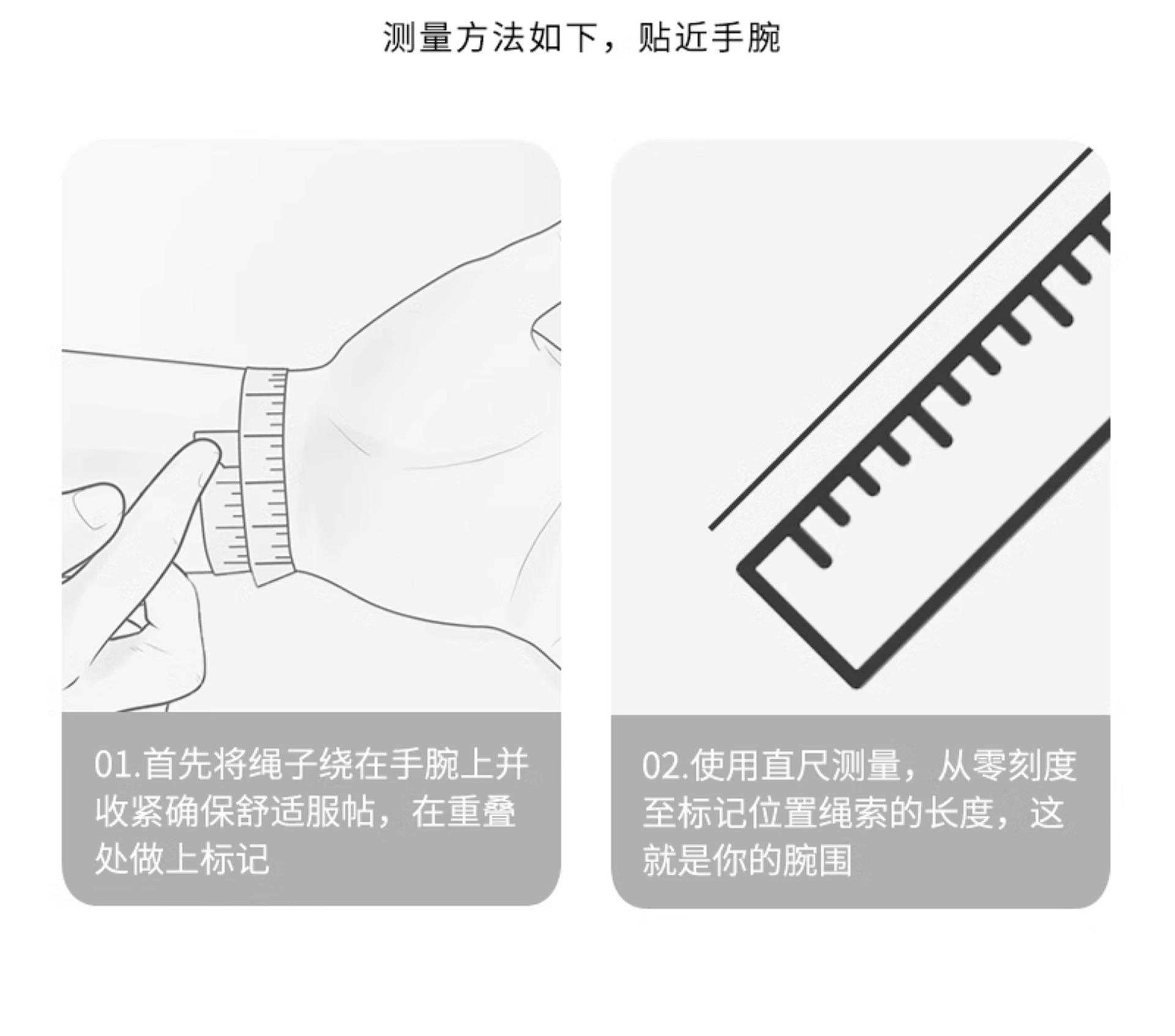 测量方法如下，贴近手腕

01.首先将绳子绕在手腕上并收紧确保舒适服帖，在重叠处做上标记

02.使用直尺测量，从零刻度至标记位置绳索的长度，这就是你的腕围