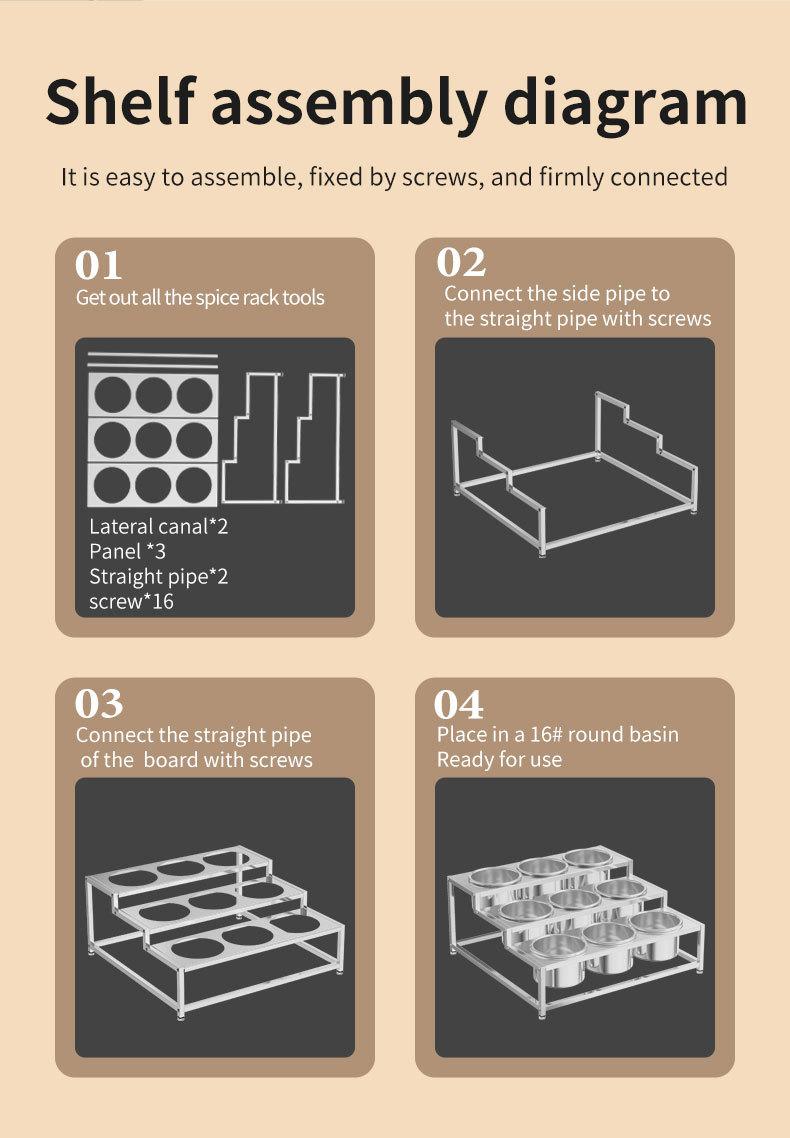 Shelf assembly diagram

It is easy to assemble, fixed by screws, and firmly connected

01
Get out all the spice rack tools

Lateral canal*2
Panel *3
Straight pipe*2
screw*16

02
Connect the side pipe to the straight pipe with screws

03
Connect the straight pipe of the board with screws

04
Place in a 16# round basin
Ready for use