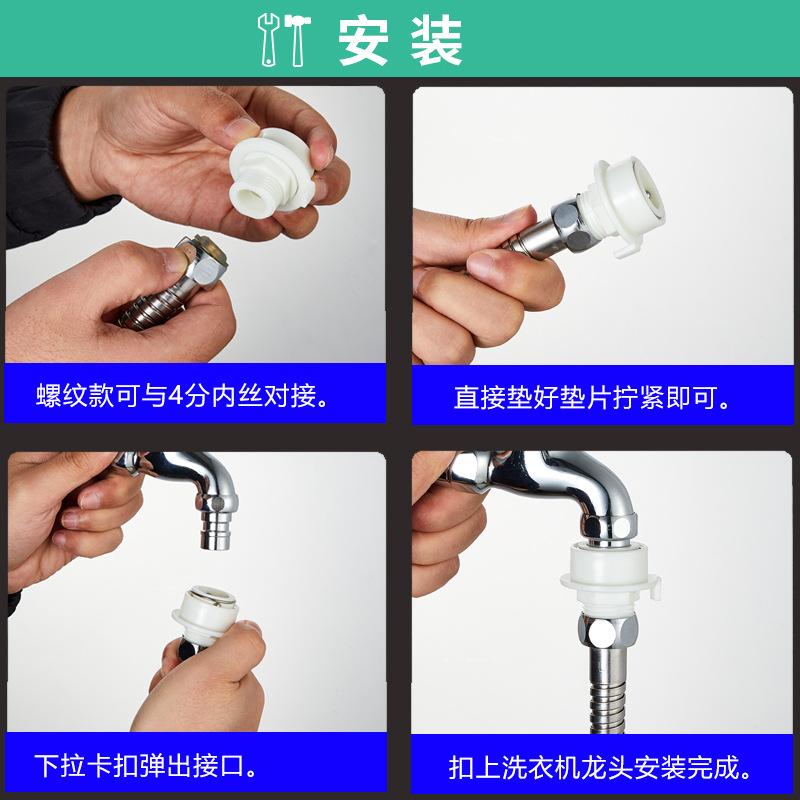 安装

螺纹款可与4分内丝对接。

直接垫好垫片拧紧即可。

下拉卡扣弹出接口。

扣上洗衣机龙头安装完成。