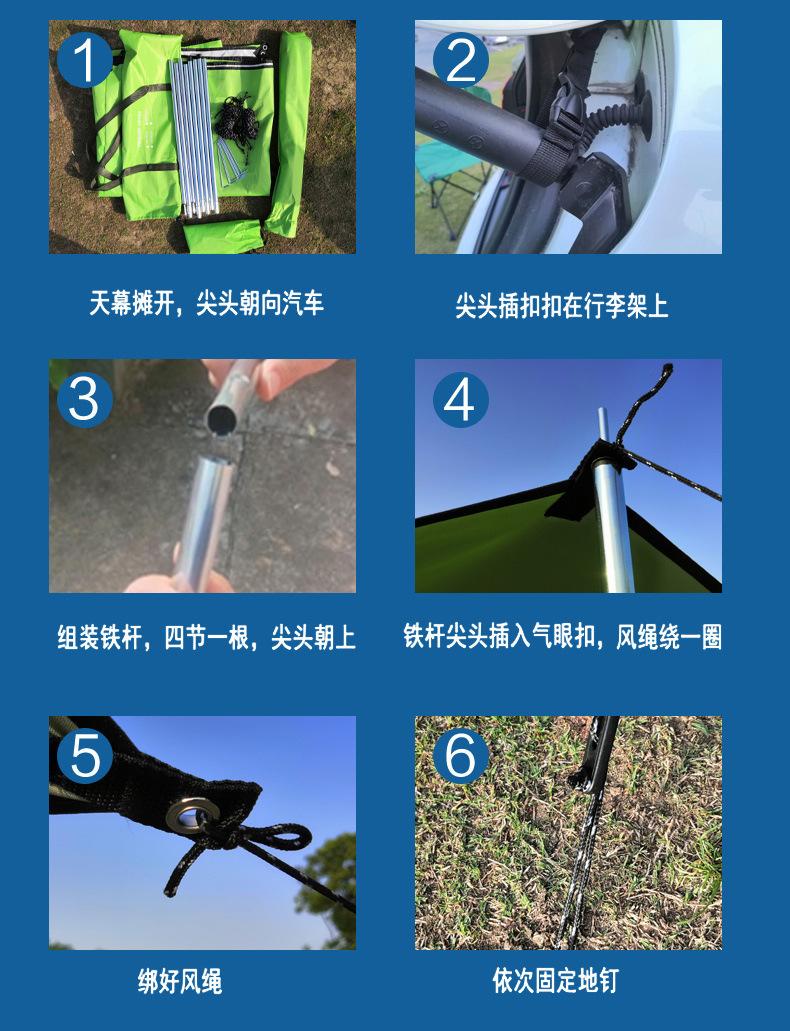 1

天幕摊开，尖头朝向汽车

2

尖头插扣扣在行李架上

3

组装铁杆，四节一根，尖头朝上

4

铁杆尖头插入气眼扣，风绳绕一圈

5

绑好风绳

6

依次固定地钉