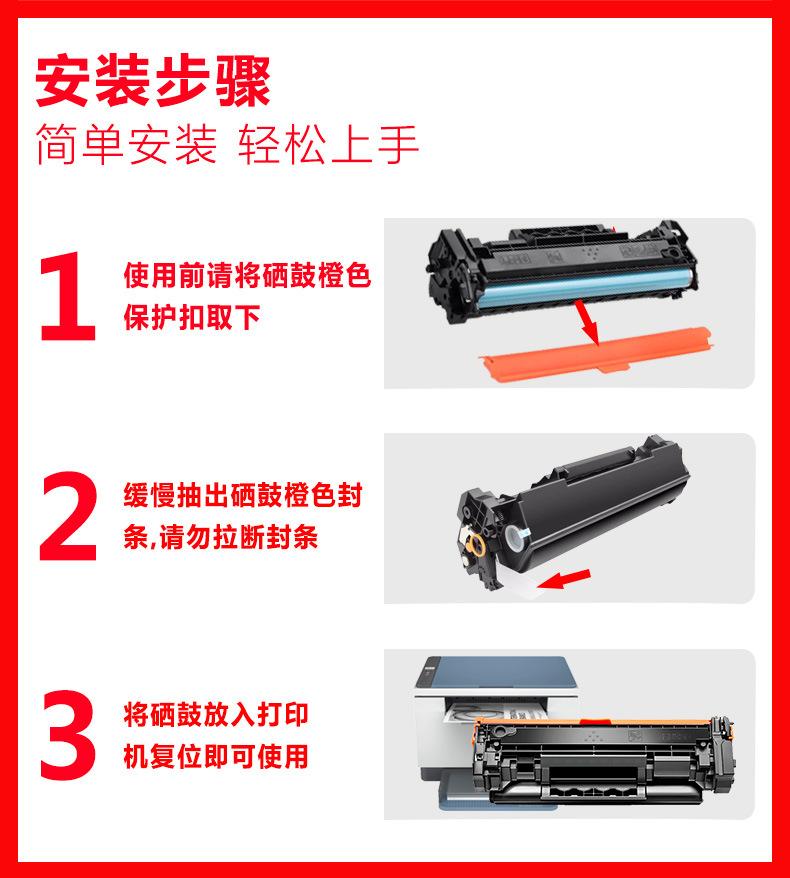 安装步骤
简单安装 轻松上手

1
使用前请将硒鼓橙色保护扣取下

2
缓慢抽出硒鼓橙色封条,请勿拉断封条

3
将硒鼓放入打印机复位即可使用