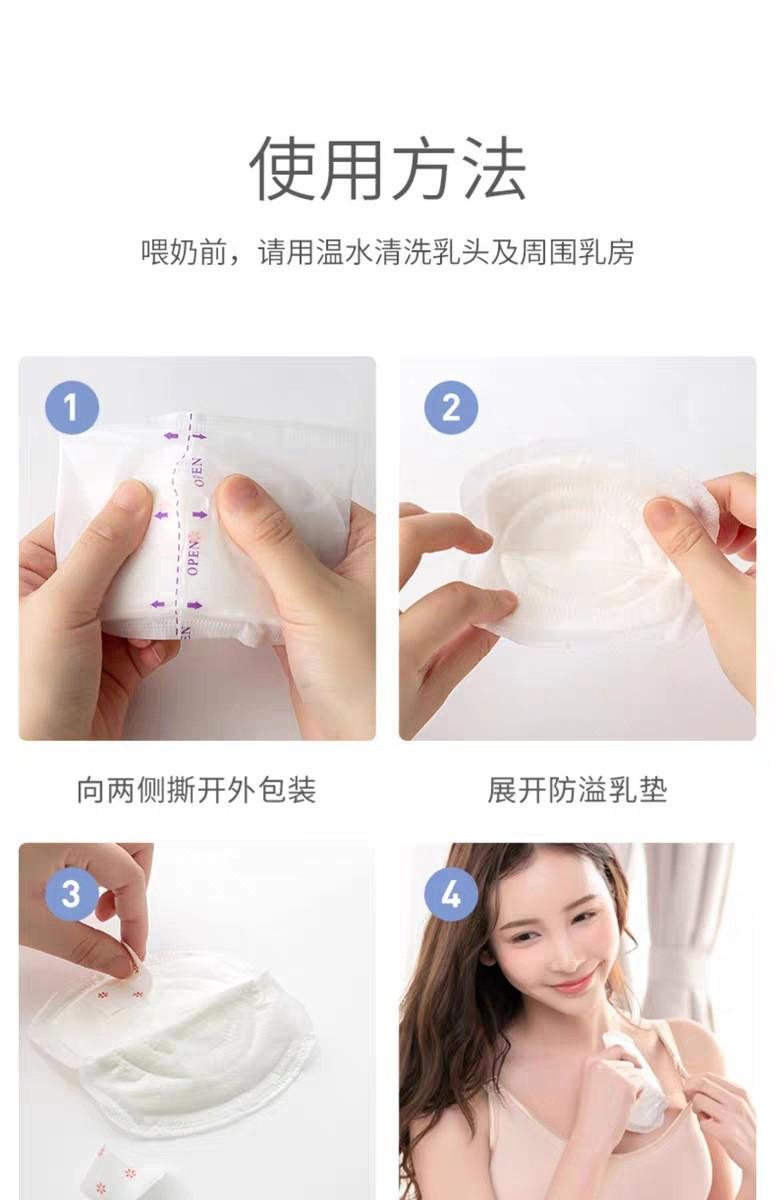 使用方法

喂奶前，请用温水清洗乳头及周围乳房

1

OPEN

OPEN

2

向两侧撕开外包装

展开防溢乳垫

3

4