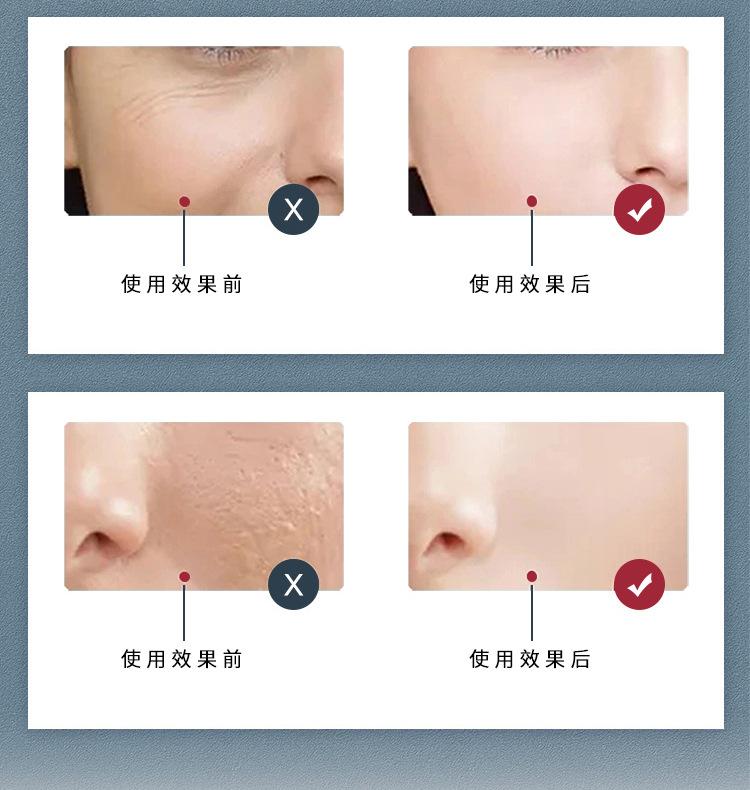 X

使用效果前

使用效果后

X

使用效果前

使用效果后