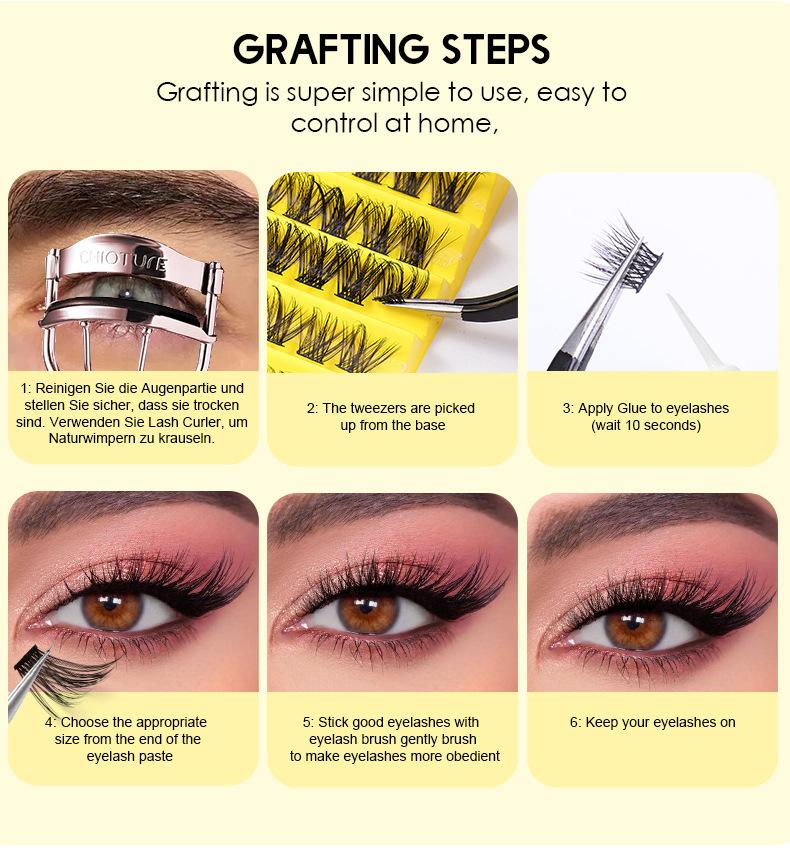 GRAFTING STEPS

Grafting is super simple to use, easy to control at home,

CHIOTURE

1: Reinigen Sie die Augenpartie und stellen Sie sicher, dass sie trocken sind. Verwenden Sie Lash Curler, um Naturwimpern zu krauseln.

2: The tweezers are picked up from the base

3: Apply Glue to eyelashes (wait 10 seconds)

4: Choose the appropriate size from the end of the eyelash paste

5: Stick good eyelashes with eyelash brush gently brush to make eyelashes more obedient

6: Keep your eyelashes on