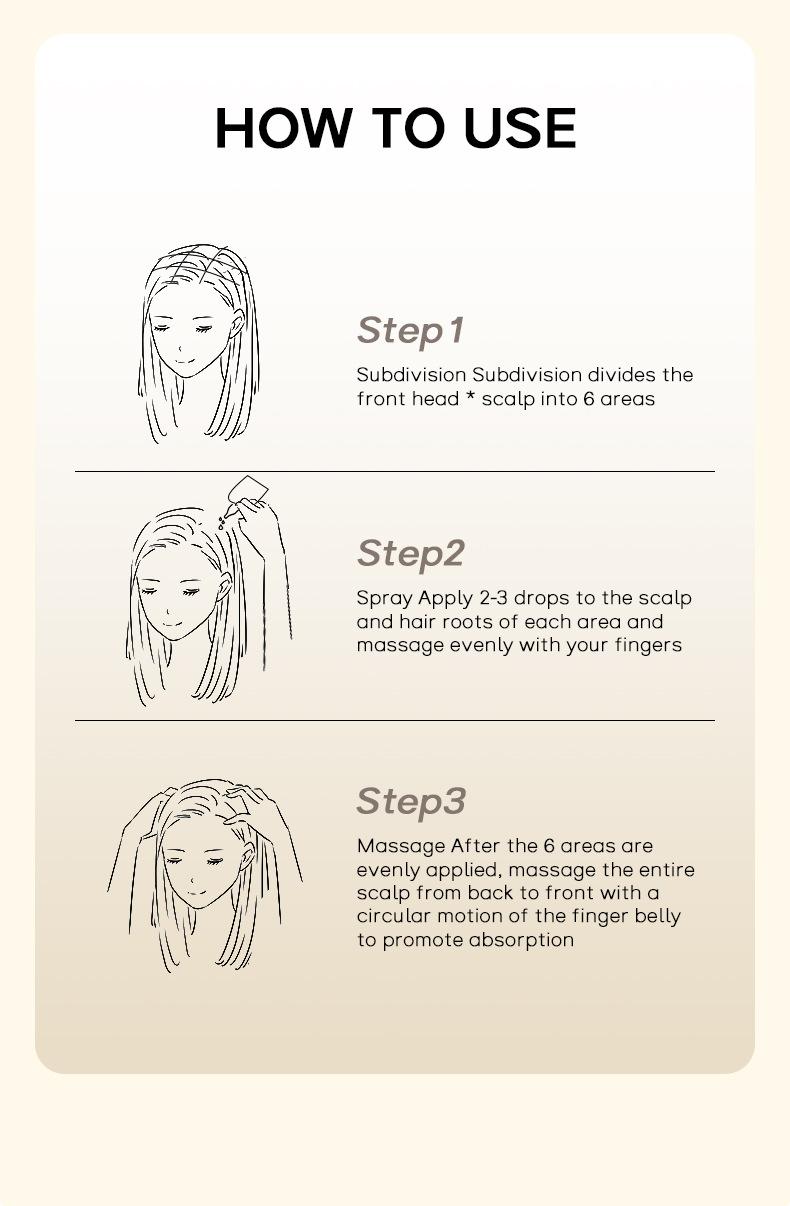 HOW TO USE

Step1

Subdivision Subdivision divides the front head * scalp into 6 areas

Step2

Spray Apply 2-3 drops to the scalp and hair roots of each area and massage evenly with your fingers

Step3

Massage After the 6 areas are evenly applied, massage the entire scalp from back to front with a circular motion of the finger belly to promote absorption