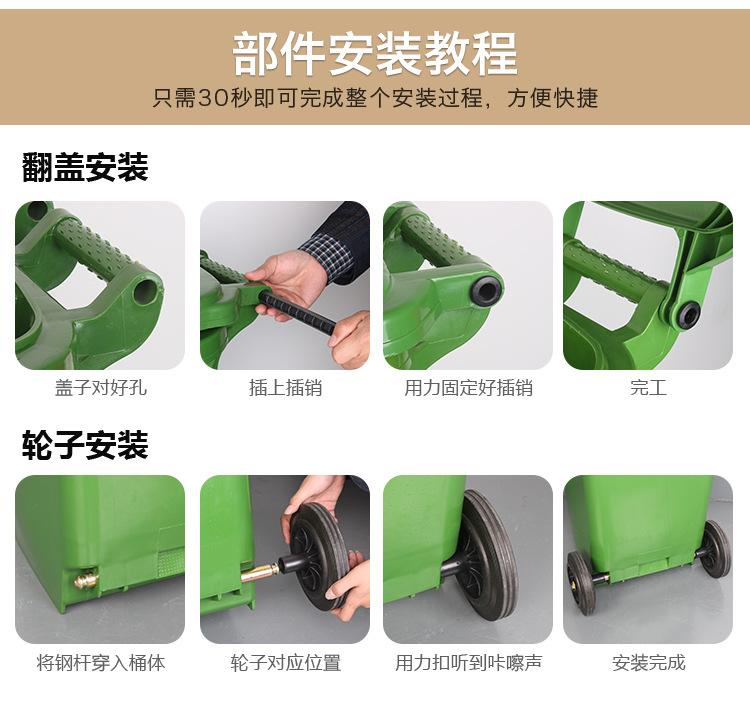 部件安装教程
只需30秒即可完成整个安装过程，方便快捷

翻盖安装

盖子对好孔

插上插销

用力固定好插销

完工

轮子安装

将钢杆穿入桶体

轮子对应位置

用力扣听到咔嚓声

安装完成