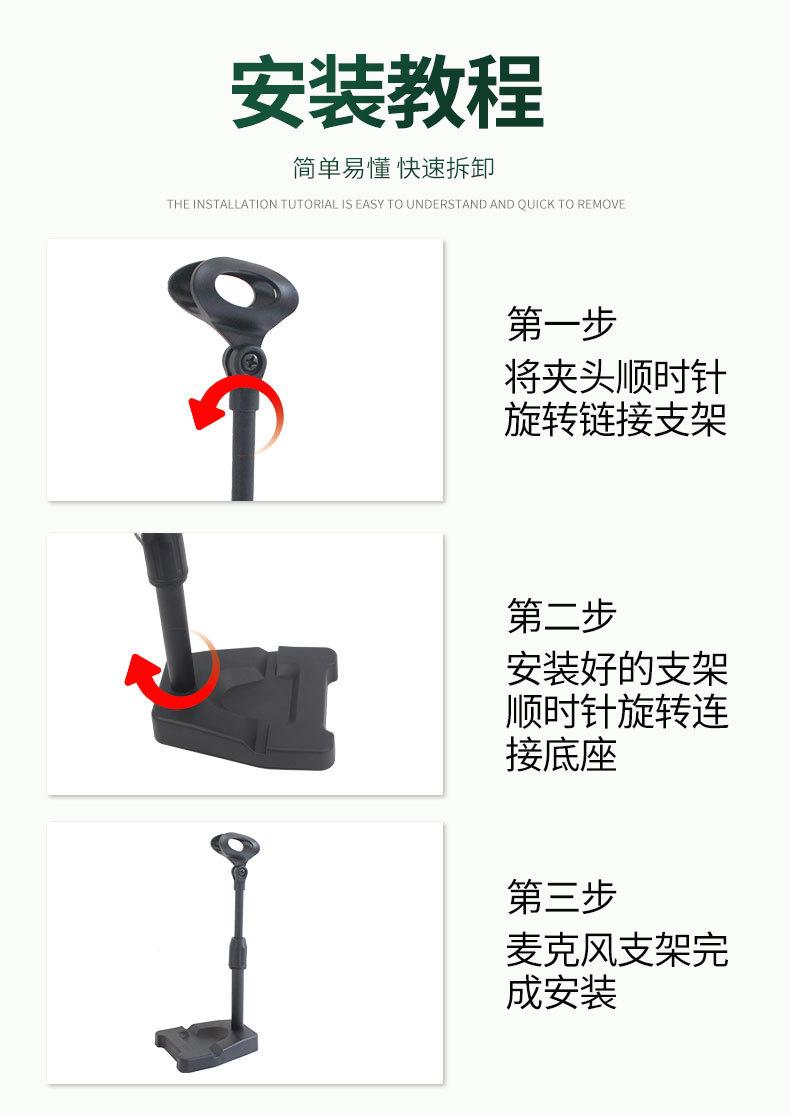 安装教程

简单易懂 快速拆卸

THE INSTALLATION TUTORIAL IS EASY TO UNDERSTAND AND QUICK TO REMOVE

第一步
将夹头顺时针旋转链接支架

第二步
安装好的支架顺时针旋转连接底座

第三步
麦克风支架完成安装