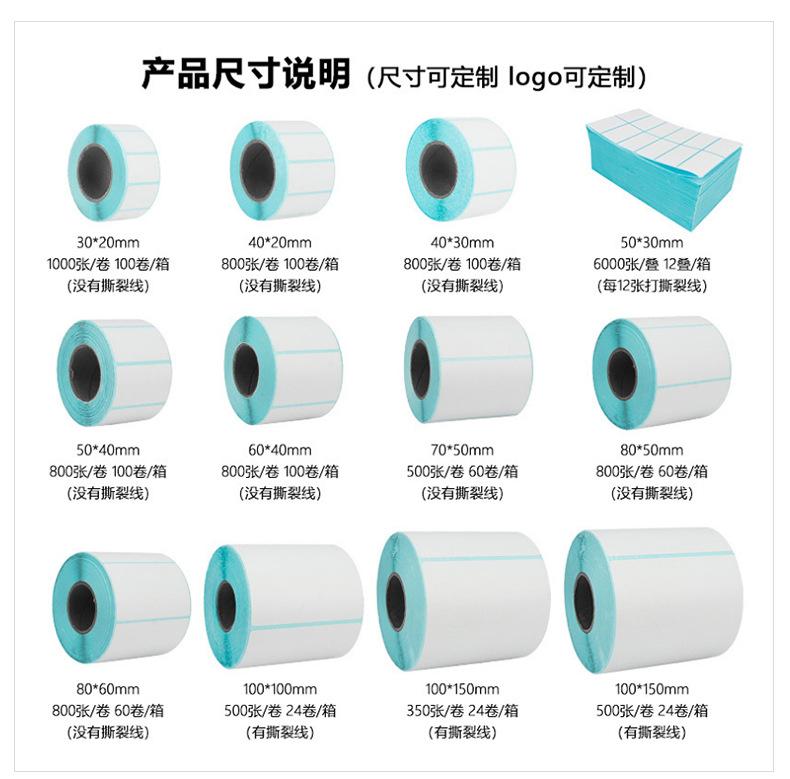 产品尺寸说明（尺寸可定制 logo可定制）

30*20mm
1000张/卷 100卷/箱
（没有撕裂线）

40*20mm
800张/卷 100卷/箱
（没有撕裂线）

40*30mm
800张/卷 100卷/箱
（没有撕裂线）

50*30mm
6000张/叠 12叠/箱
（每12张打撕裂线）

50*40mm
800张/卷 100卷/箱
（没有撕裂线）

60*40mm
800张/卷 100卷/箱
（没有撕裂线）

70*50mm
500张/卷 60卷/箱
（没有撕裂线）

80*50mm
800张/卷 60卷/箱
（没有撕裂线）

80*60mm
800张/卷 60卷/箱
（没有撕裂线）

100*100mm
500张/卷 24卷/箱
（有撕裂线）

100*150mm
350张/卷 24卷/箱
（有撕裂线）

100*150mm
500张/卷 24卷/箱
（有撕裂线）