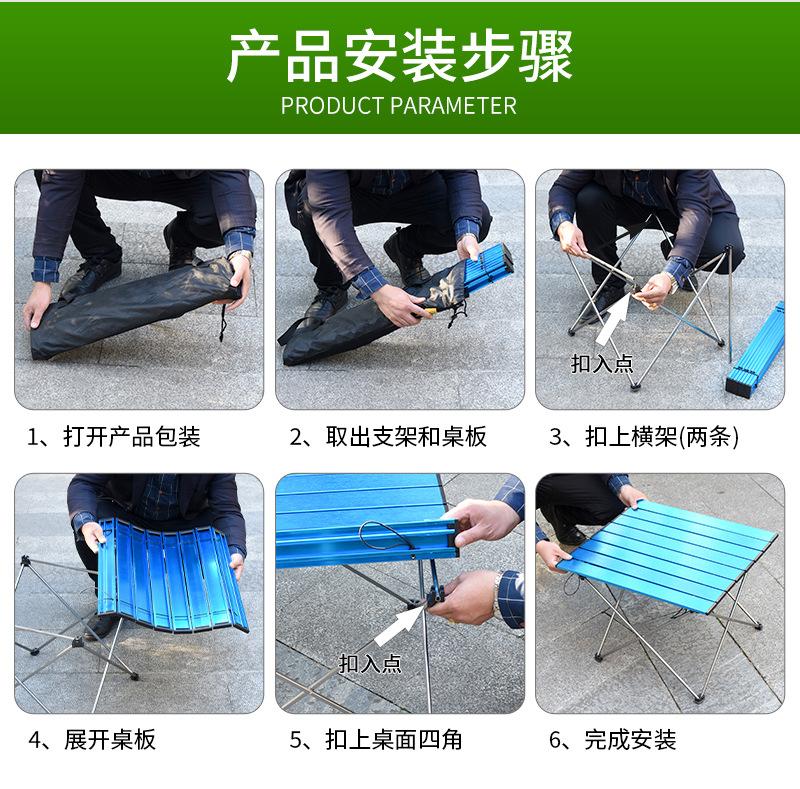 产品安装步骤
PRODUCT PARAMETER

扣入点

1、打开产品包装

2、取出支架和桌板

3、扣上横架(两条)

扣入点

4、展开桌板

5、扣上桌面四角

6、完成安装