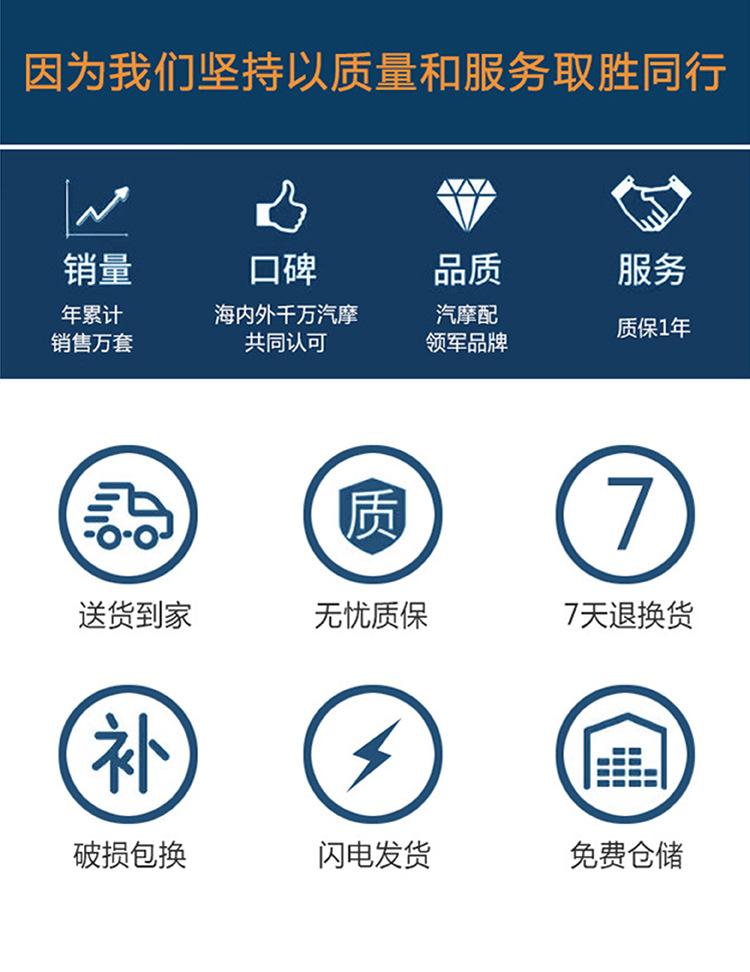 因为我们坚持以质量和服务取胜同行

销量
年累计
销售万套

口碑
海内外千万汽摩
共同认可

品质
汽摩配
领军品牌

服务
质保1年

送货到家

质
无忧质保

7
7天退换货

补
破损包换

闪电发货

免费仓储