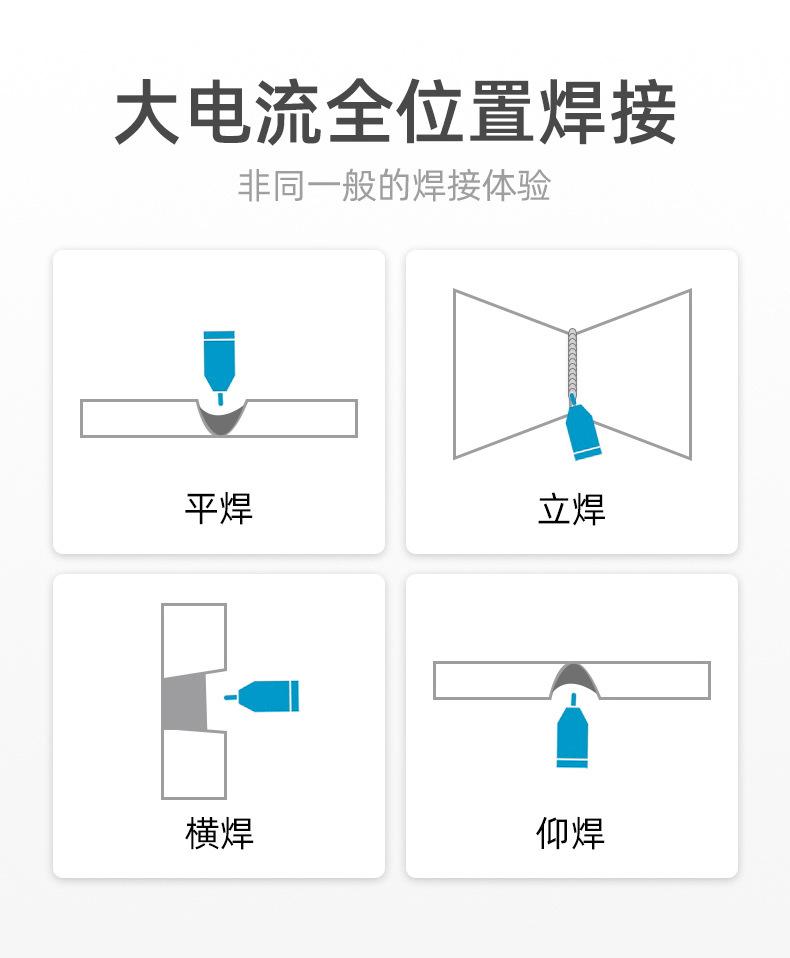 大电流全位置焊接

非同一般的焊接体验

平焊

立焊

横焊

仰焊