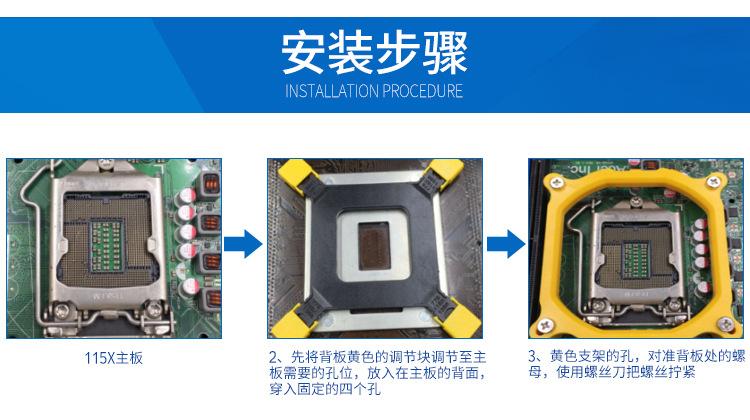 安装步骤
INSTALLATION PROCEDURE

115X主板

2、先将背板黄色的调节块调节至主板需要的孔位，放入在主板的背面，穿入固定的四个孔

3、黄色支架的孔，对准背板处的螺母，使用螺丝刀把螺丝拧紧